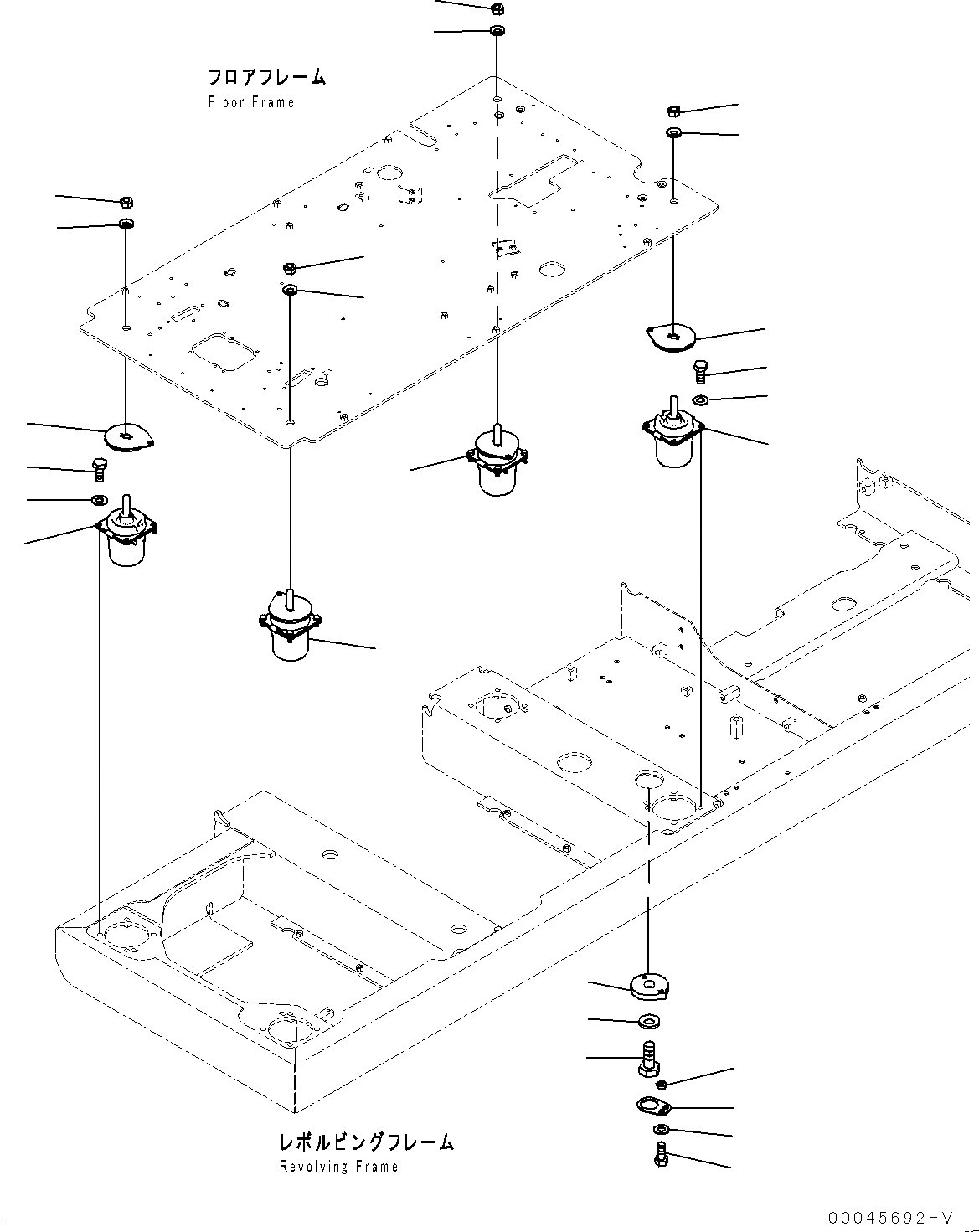 フロアフレーム
Floor Frame

レボルビングフレーム
Revolving Frame

00045692-V