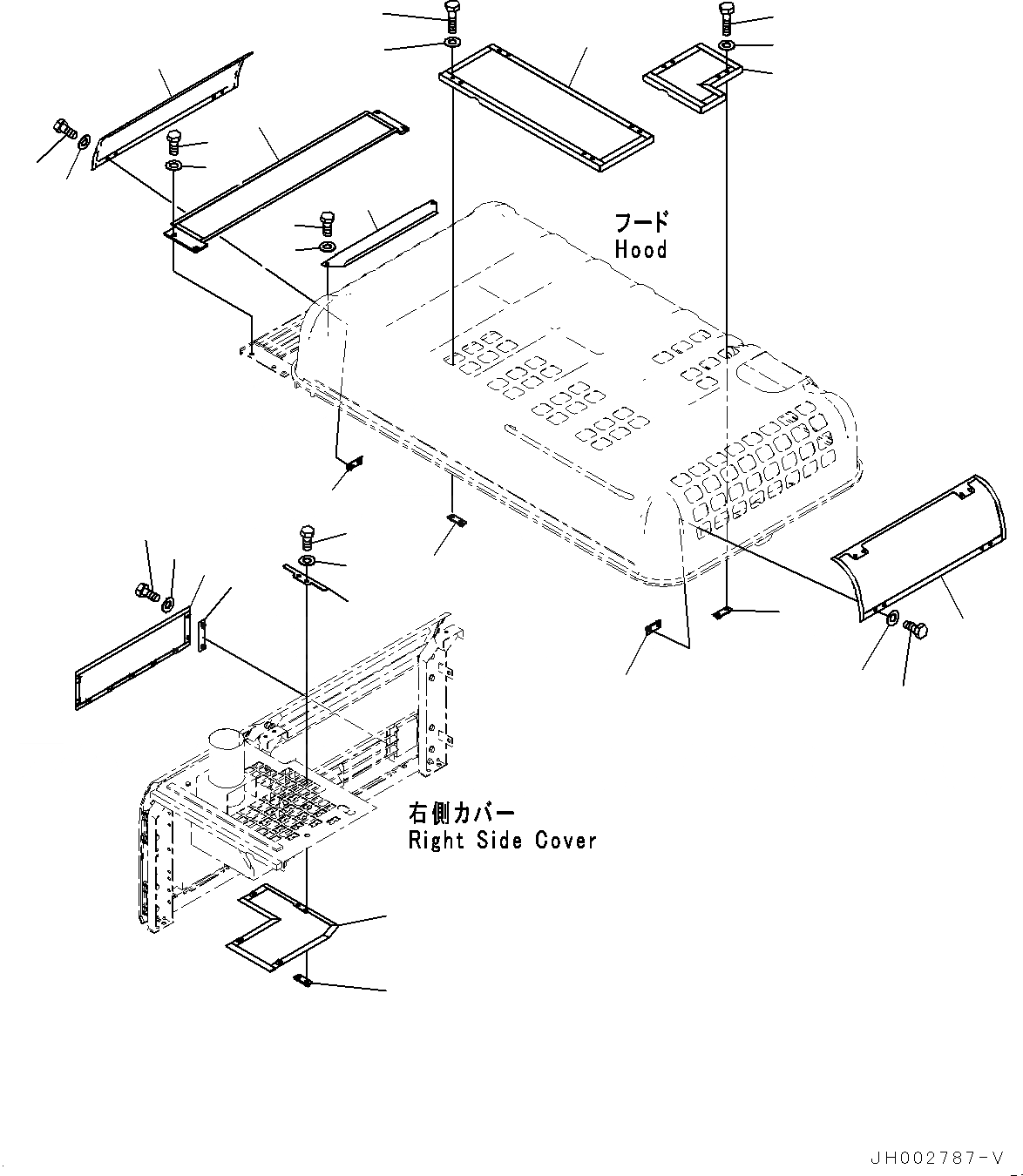 フード
Hood

右側カバー
Right Side Cover

JH002787-V