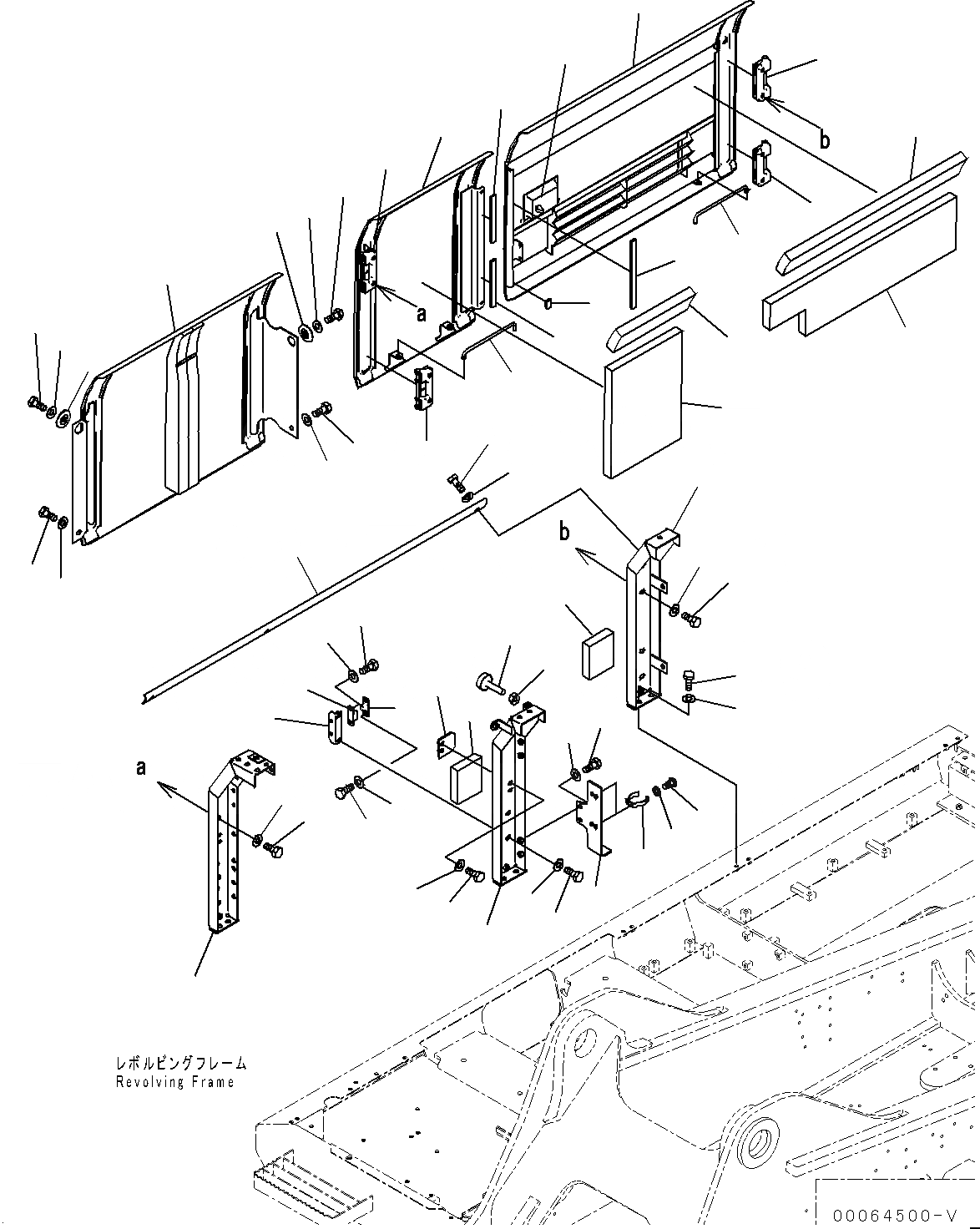 b

a

b

a

レボルビングフレーム
Revolving Frame

00064500-V