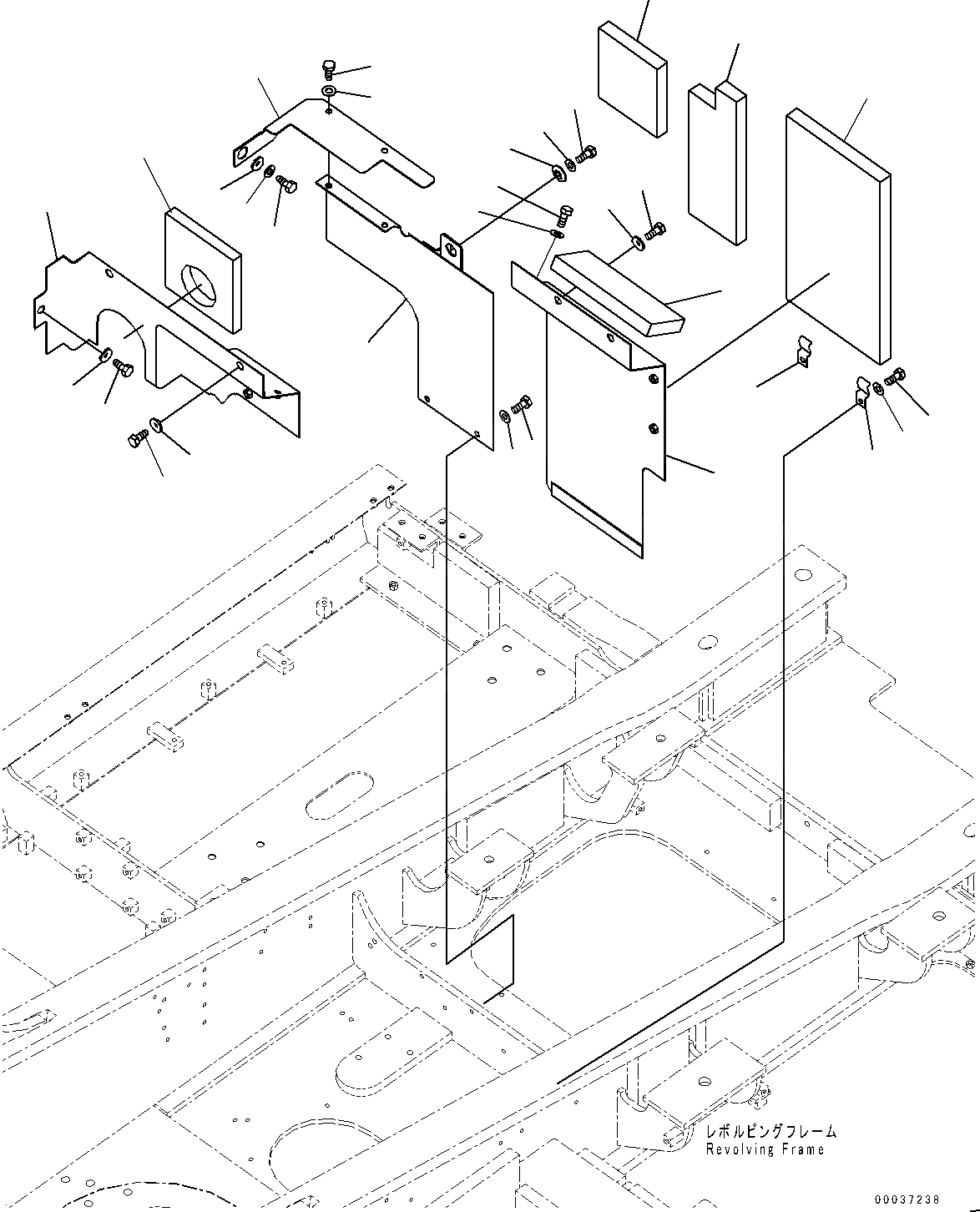 レボルビングフレーム
Revolving Frame

00037238