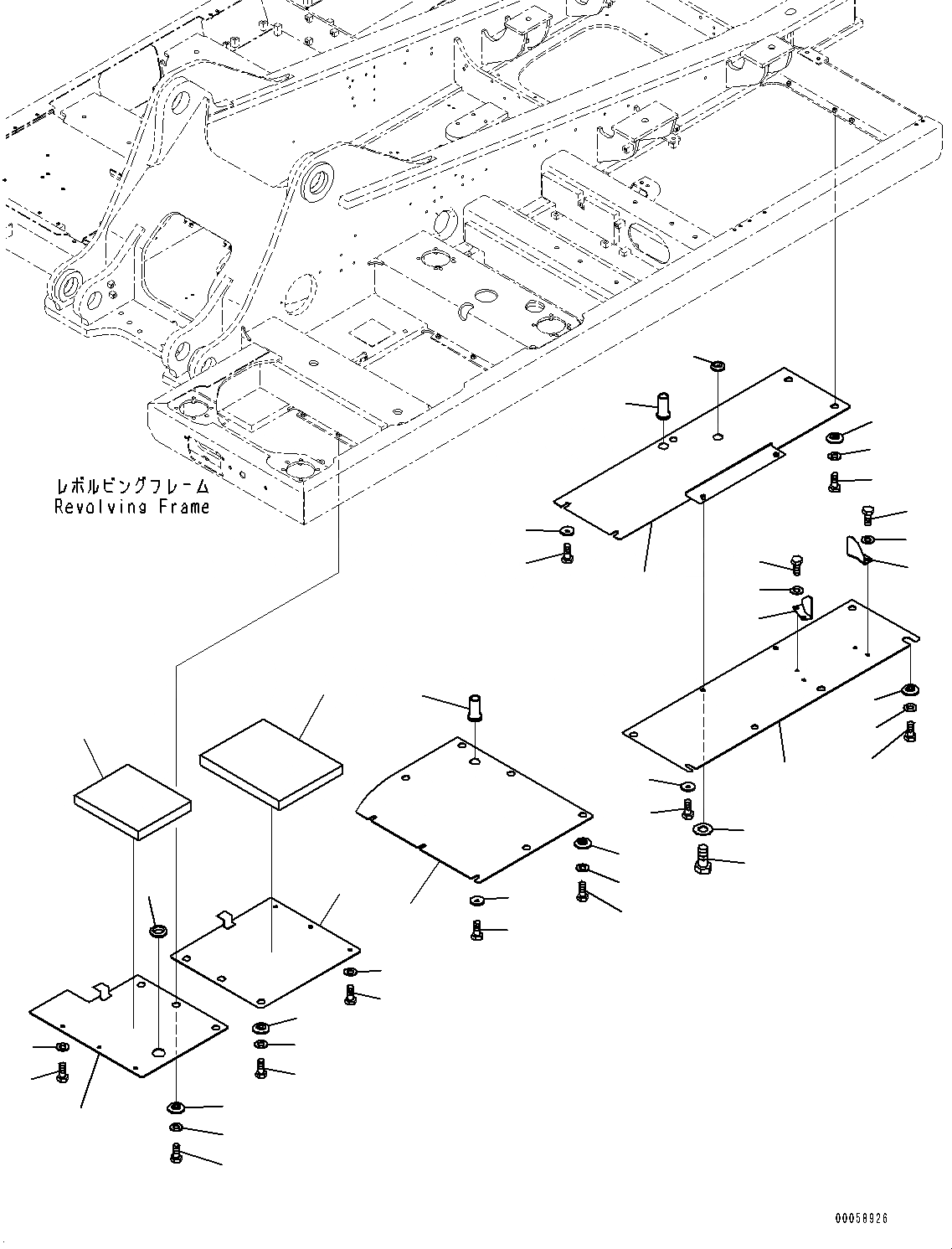 レボルビングフレーム
Revolving Frame

00058926