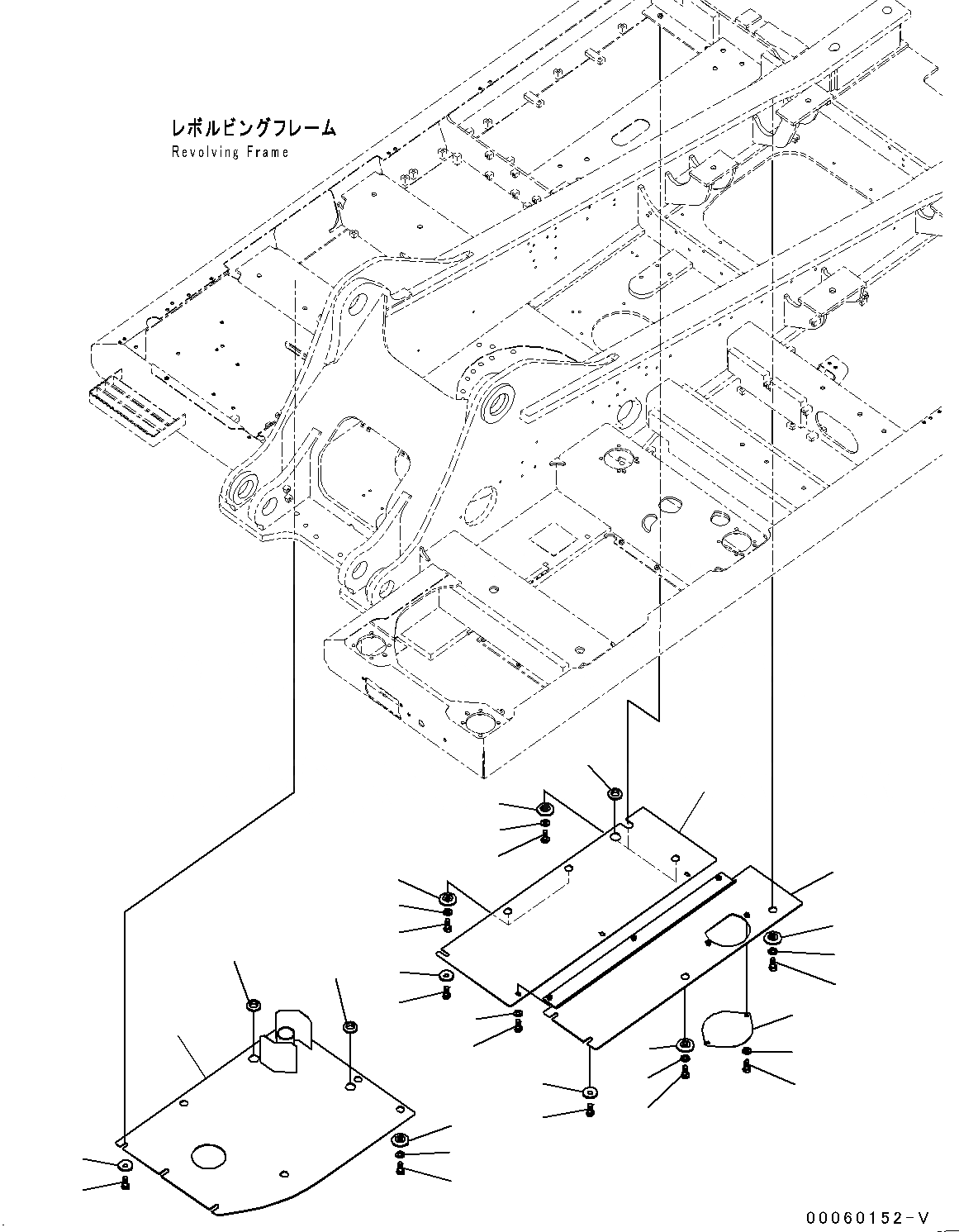 レボルビングフレーム
Revolving Frame

00060152-V