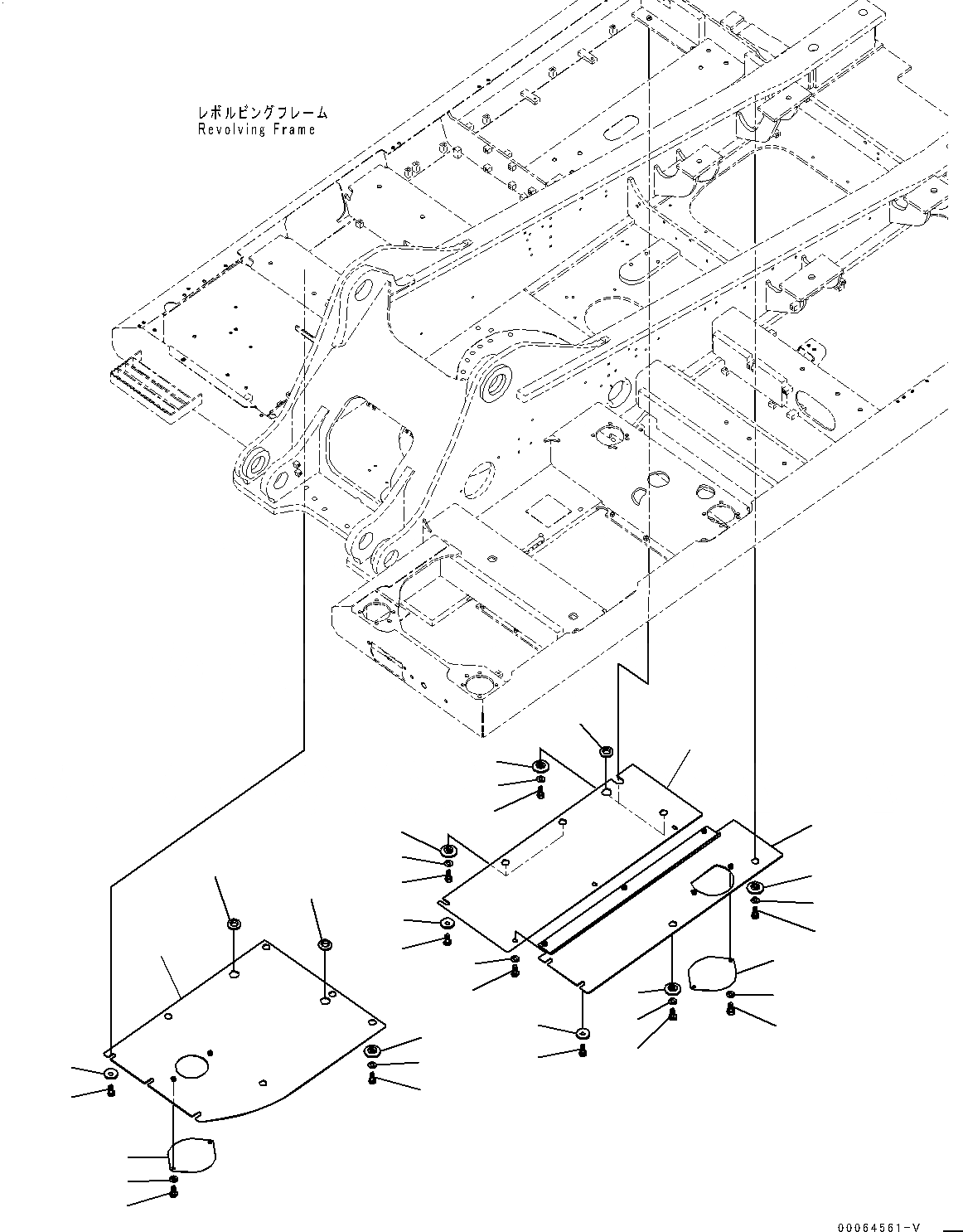 レボルビングフレーム
Revolving Frame

00064561-V