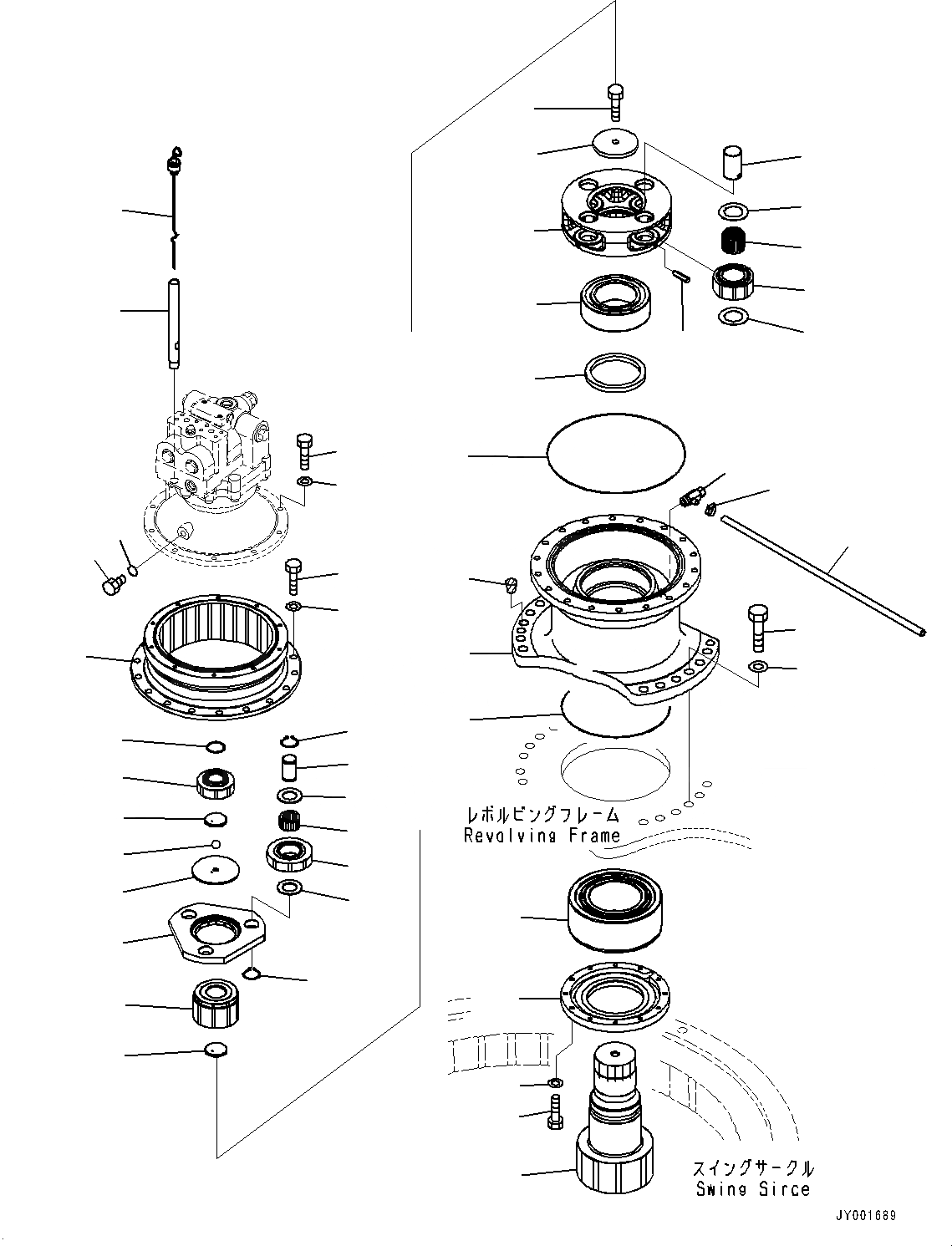 レボルビングフレーム
Revolving Frame

スイングサークル
Swing Sirce

JY001689