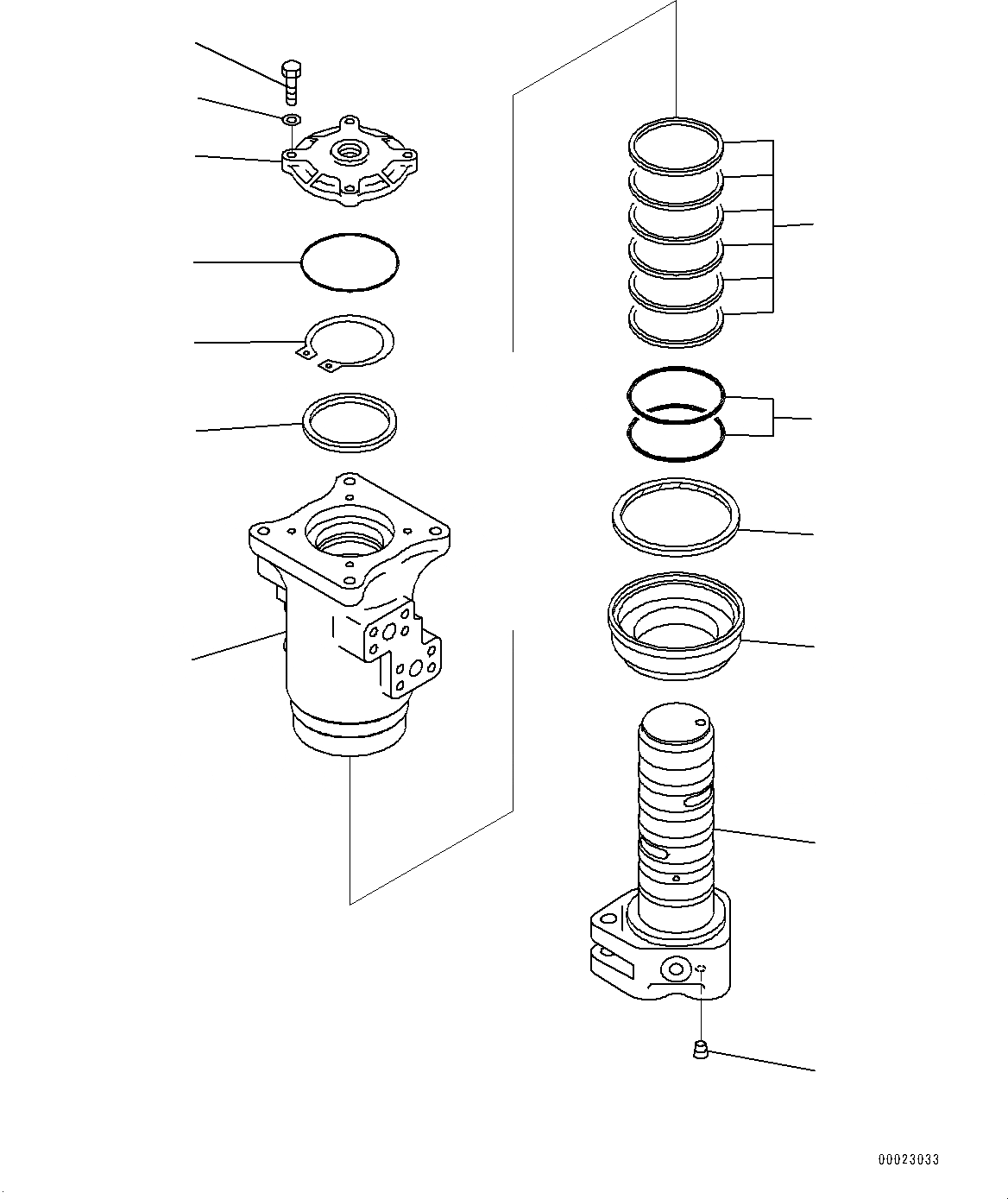 00023033