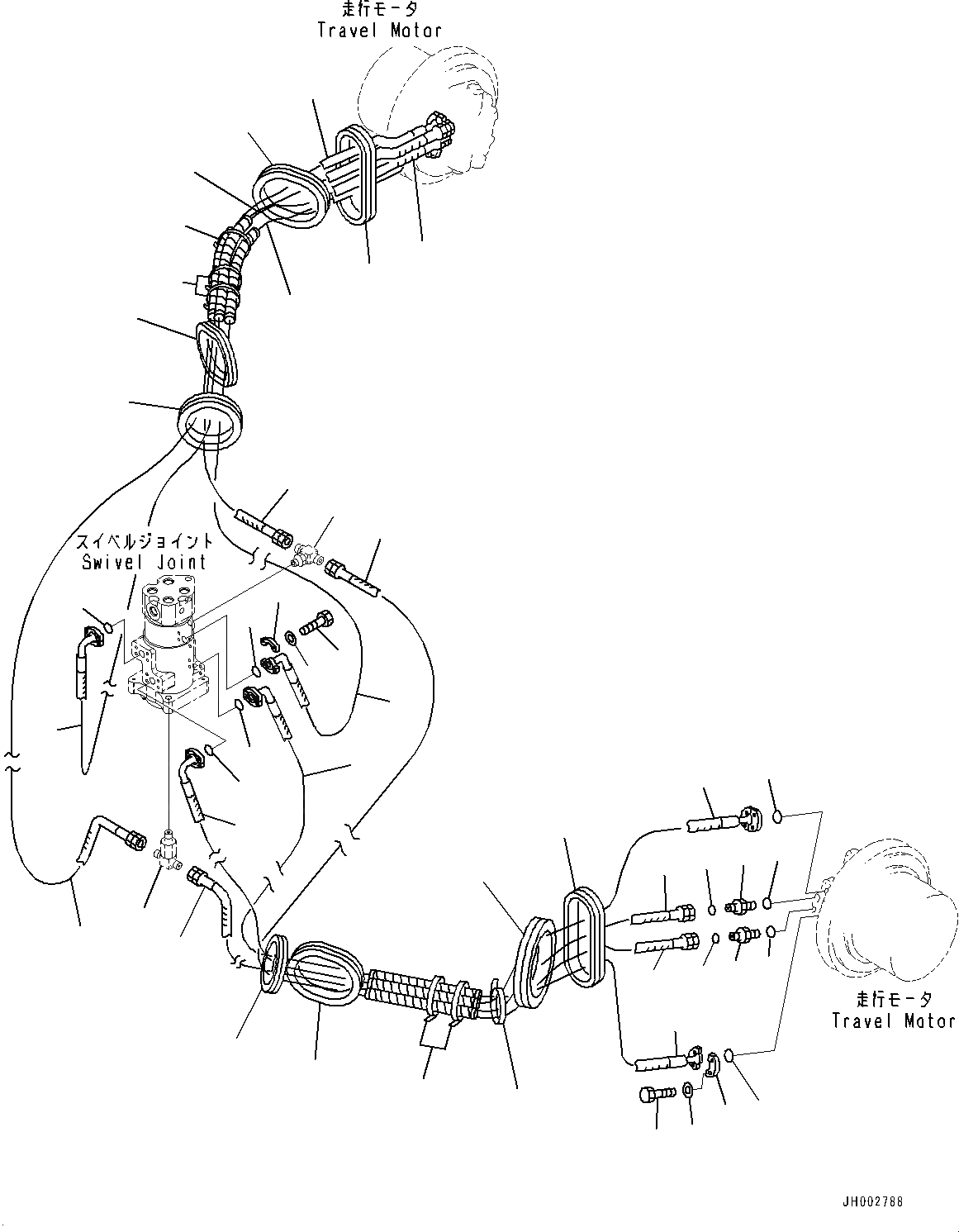 走行モータ
Travel Motor

スイベルジョイント
Swivel Joint

走行モータ
Travel Motor

JH002788