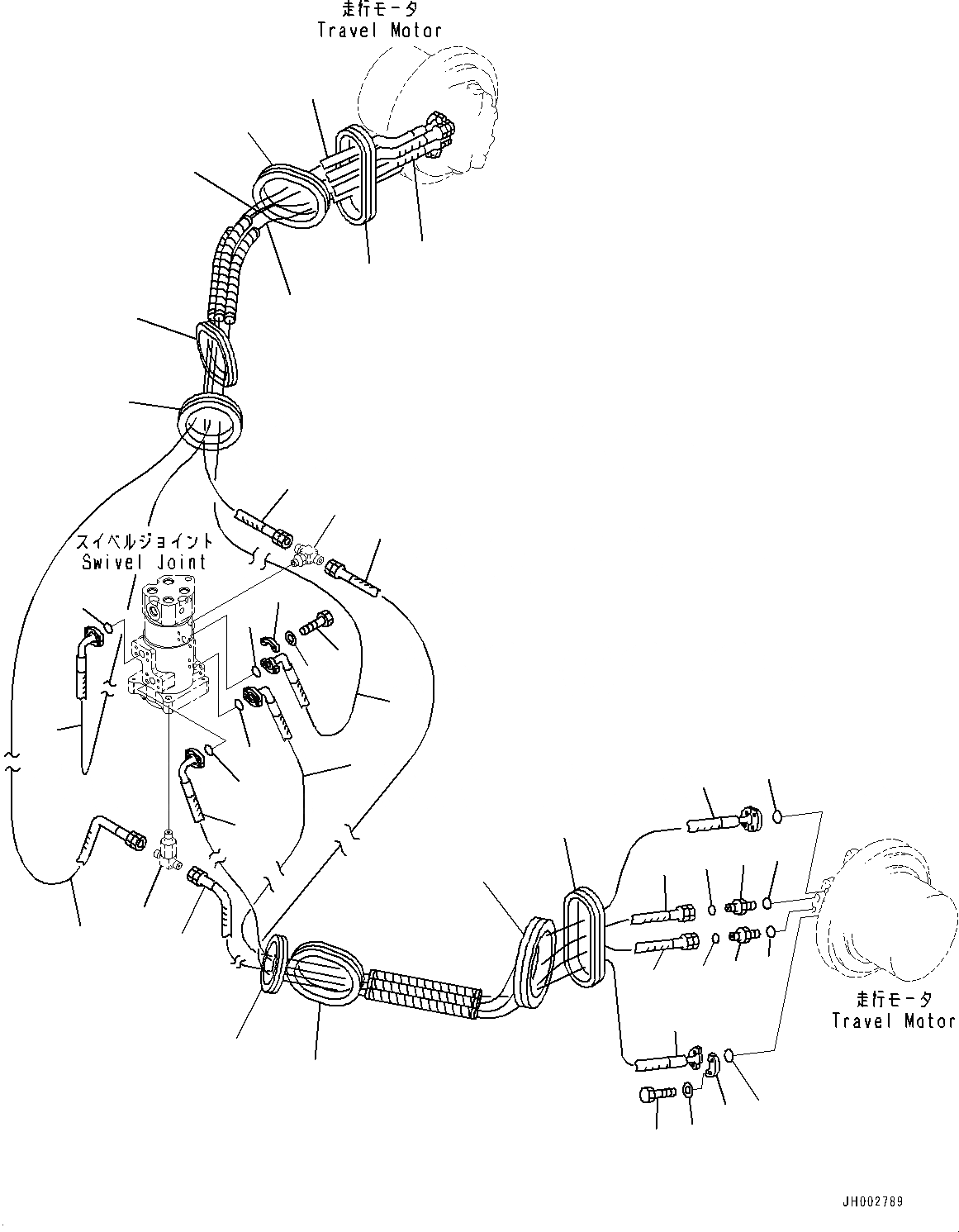 走行モータ
Travel Motor

スイベルジョイント
Swivel Joint

走行モータ
Travel Motor

JH002789