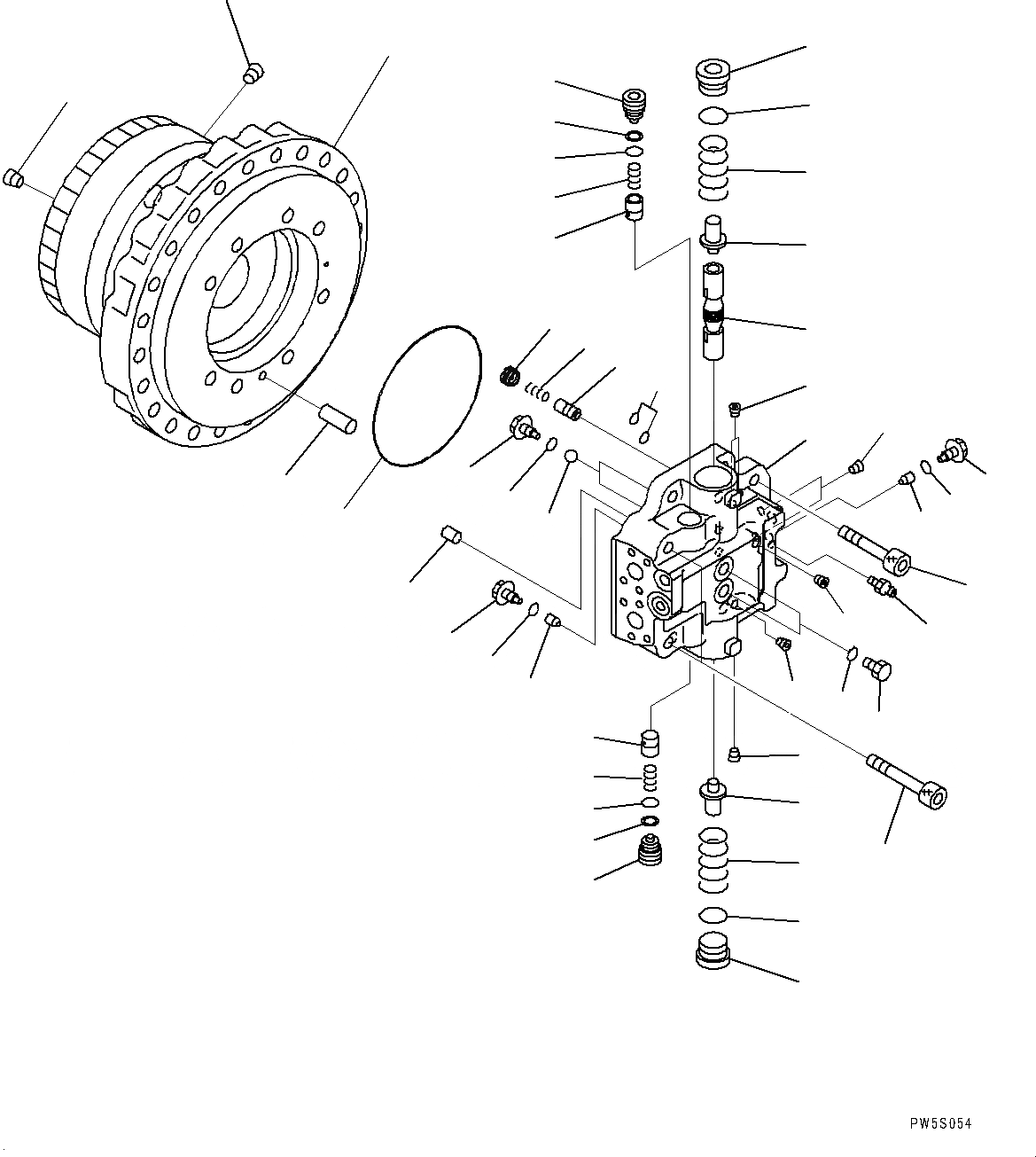 PW5S054