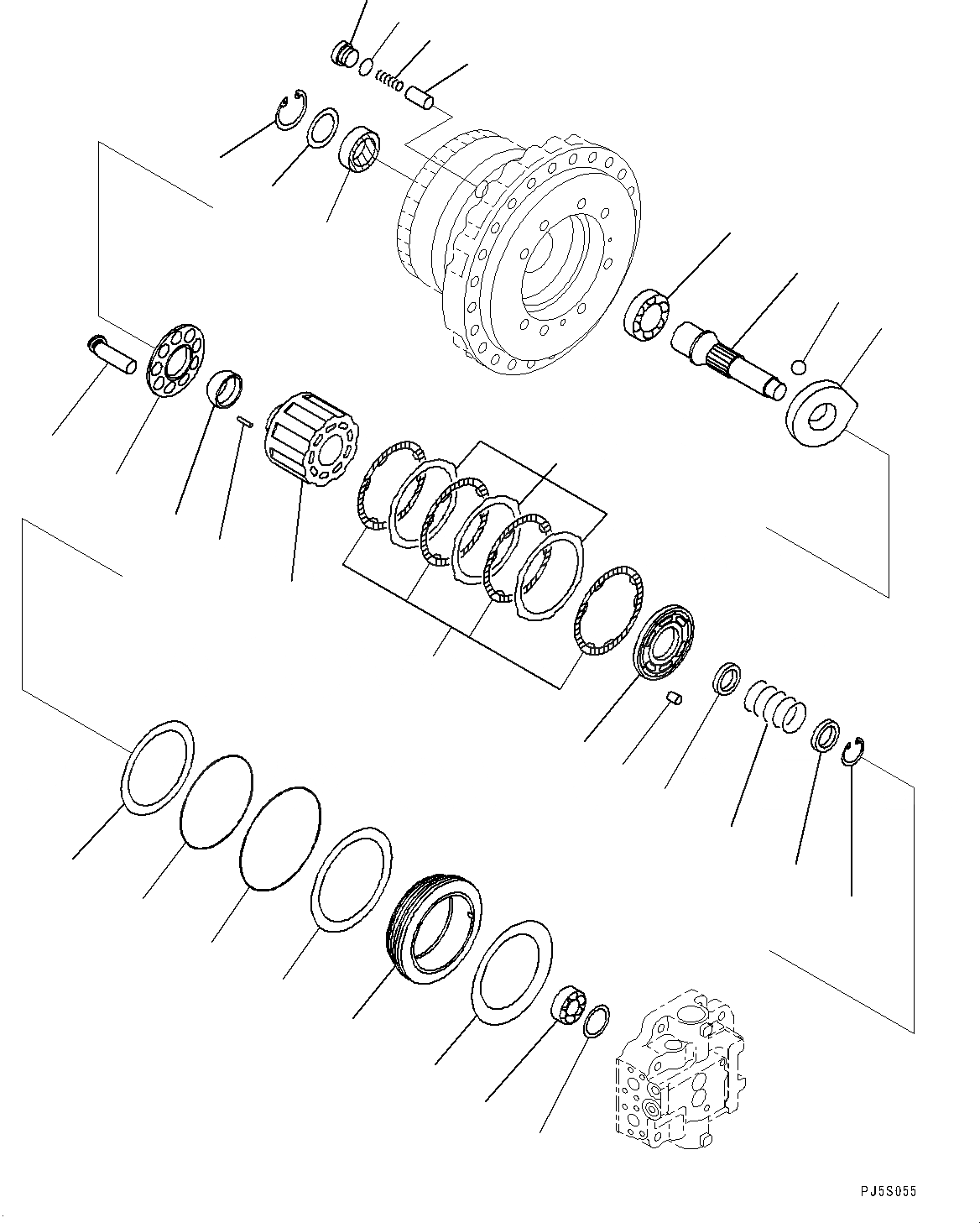 PJ5S055