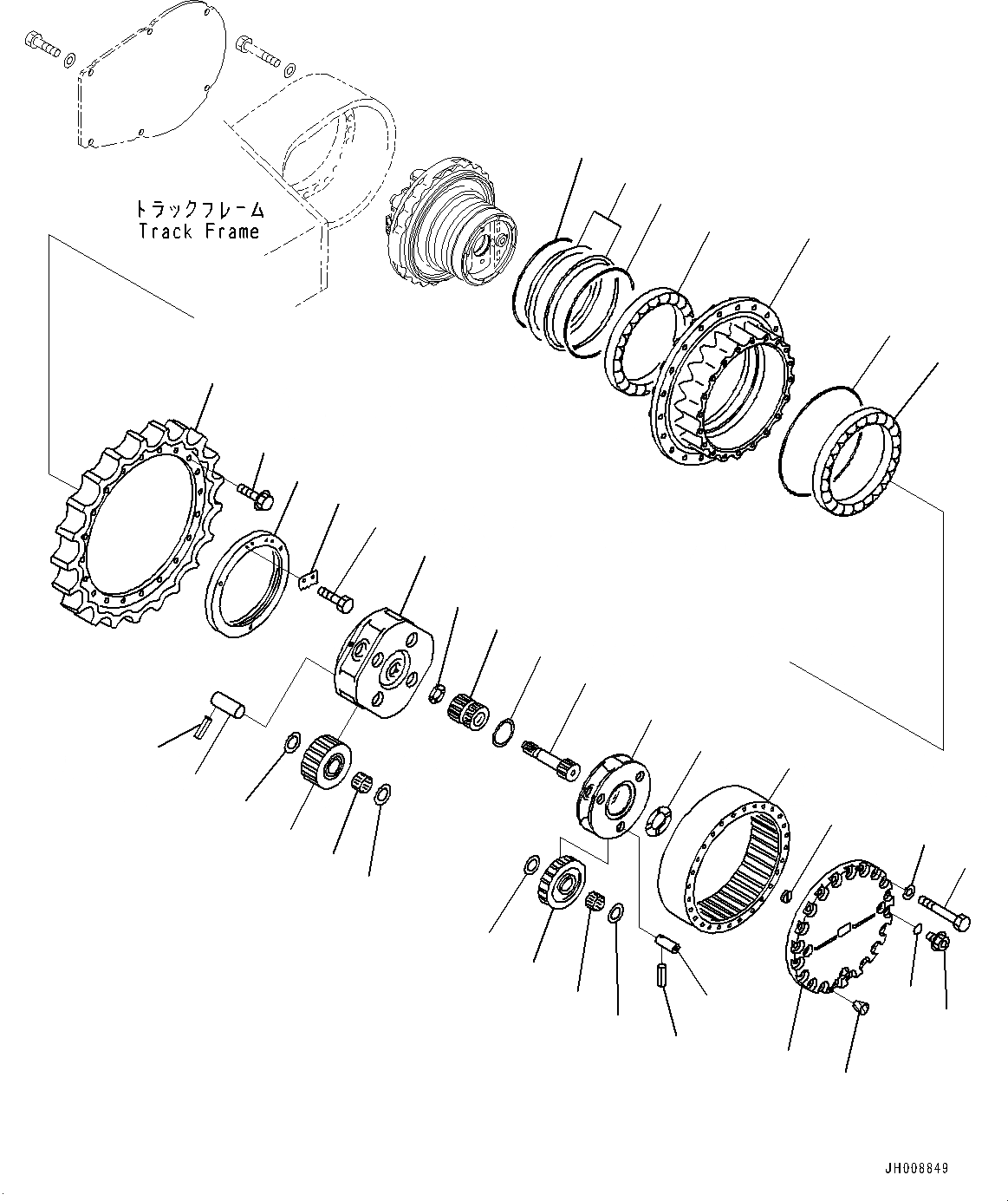 トラックフレーム
Track Frame

JH008849