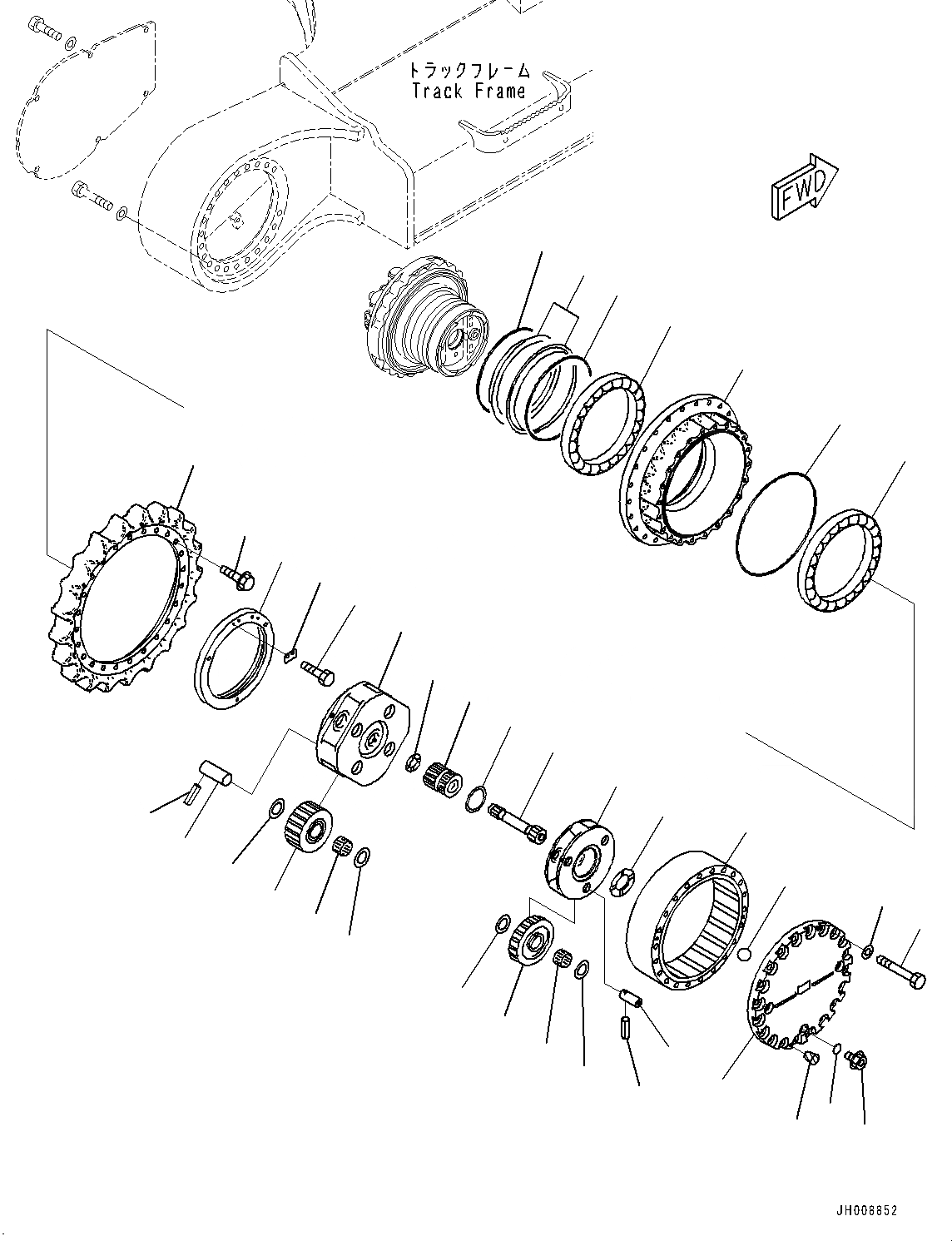 トラックフレーム
Track Frame

FWD

JH008852