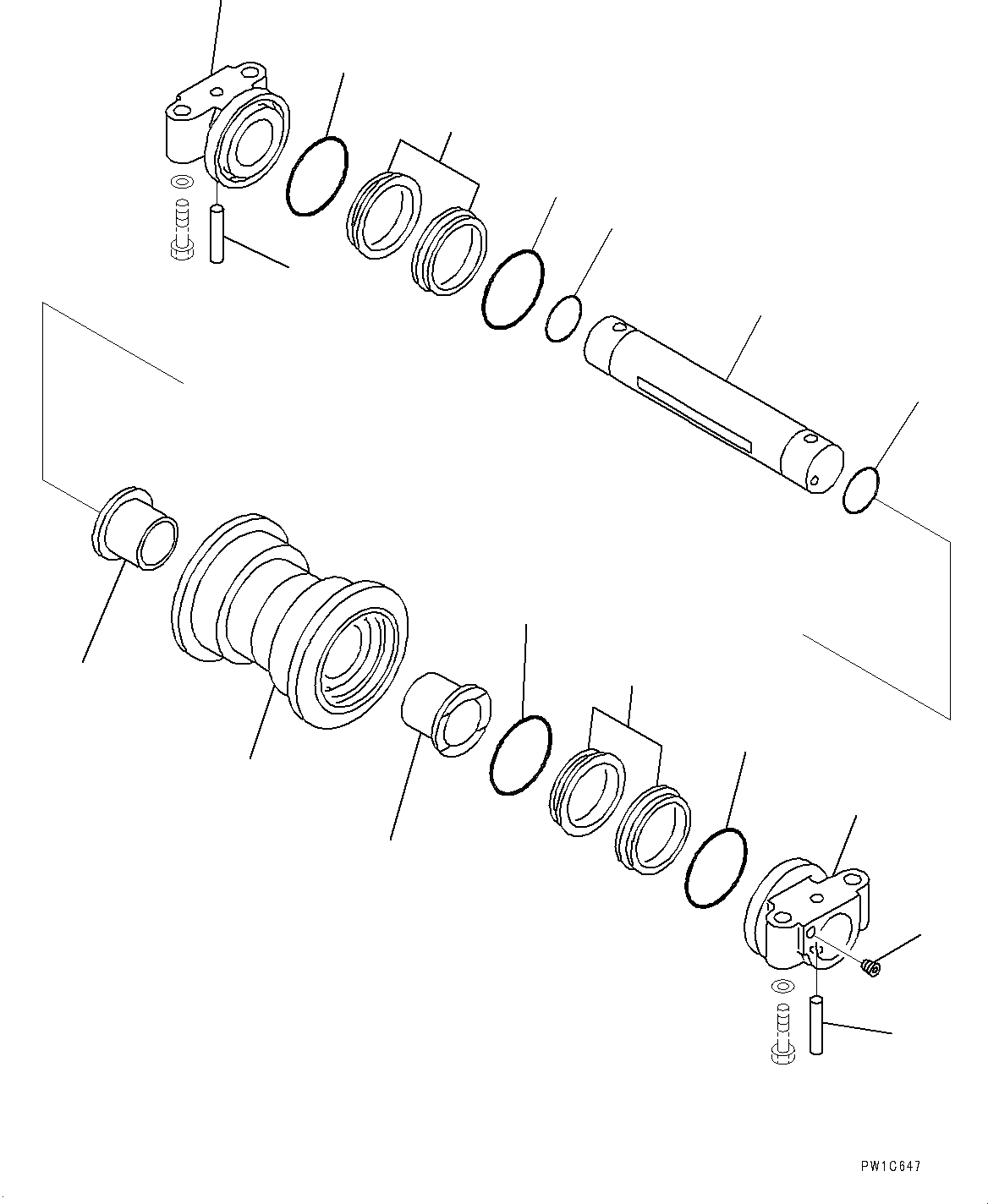 PW1C647