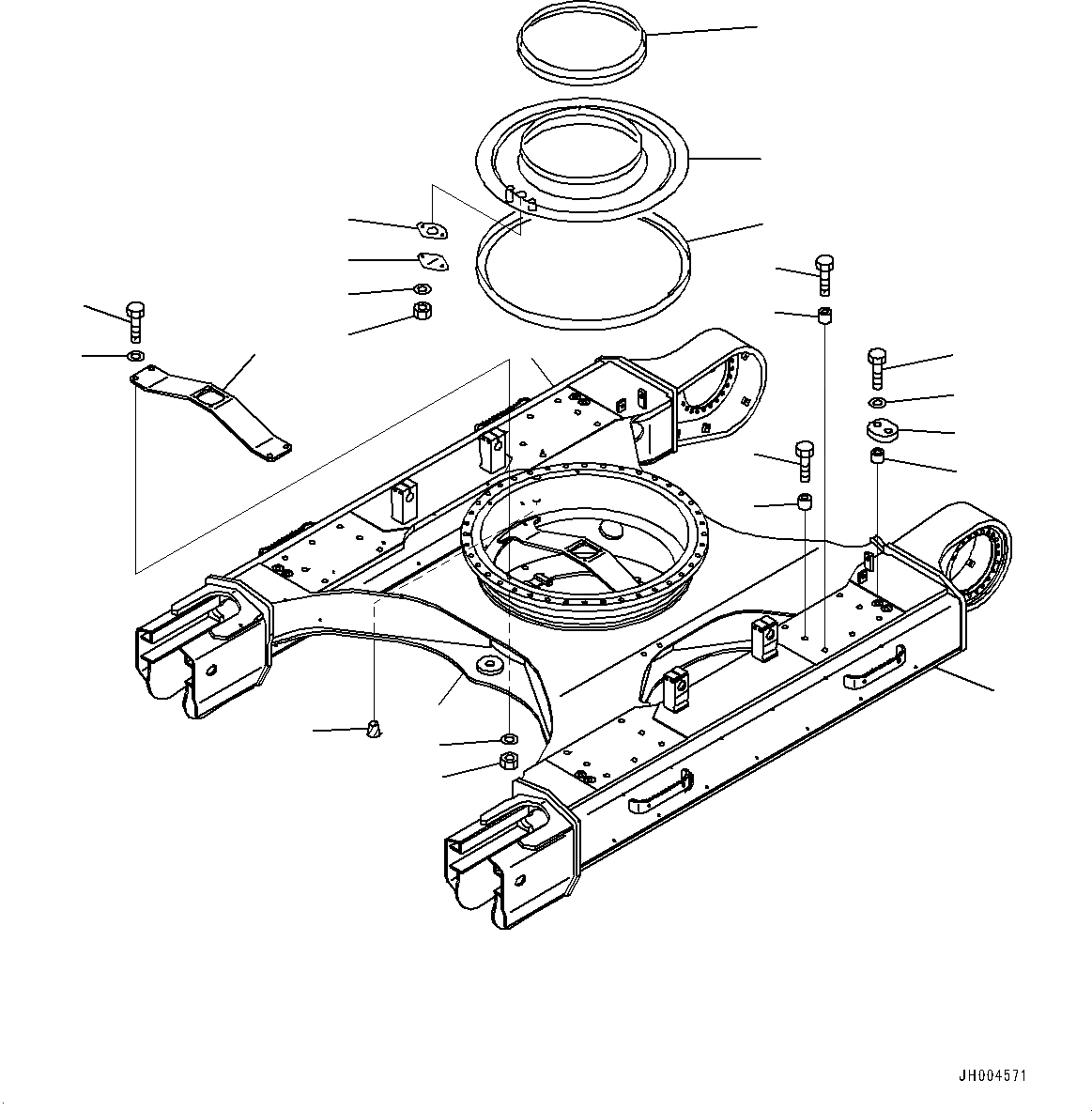 JH004571