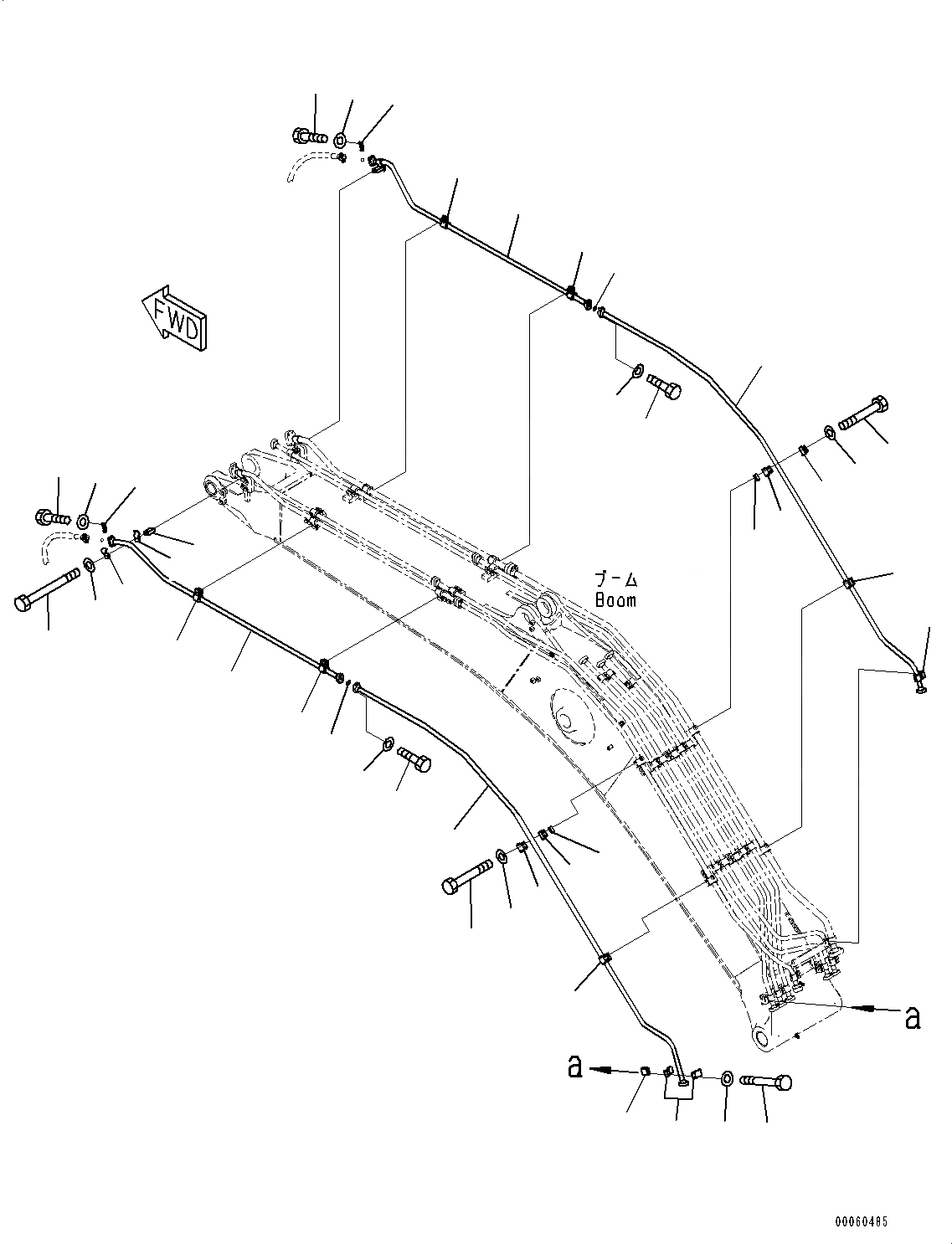 FWD

ブーム
Boom

a

a

00060485