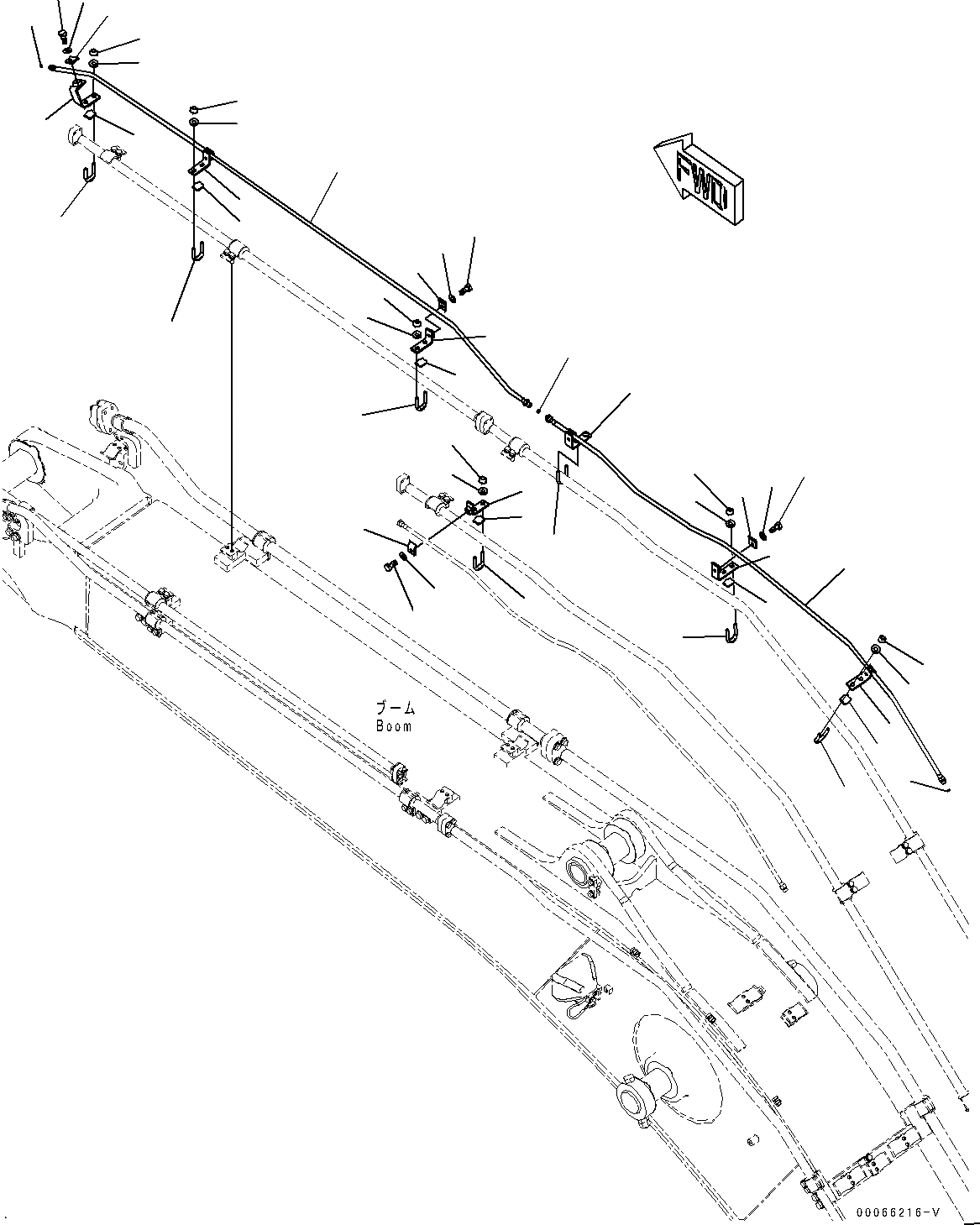 FWD

ブーム
Boom

00066216-V