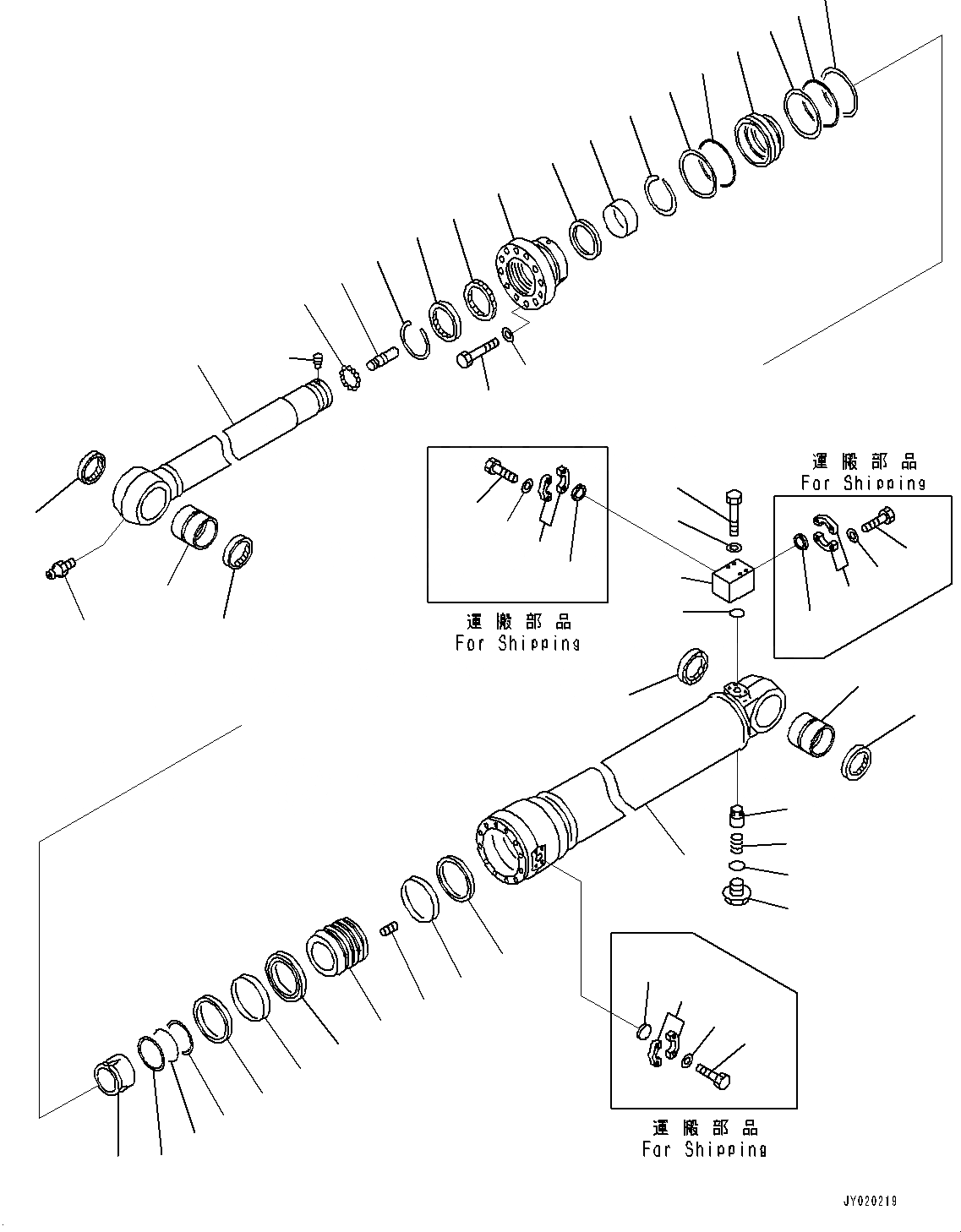 運搬部品
For Shipping

運搬部品
For Shipping

運搬部品
For Shipping

JY020219