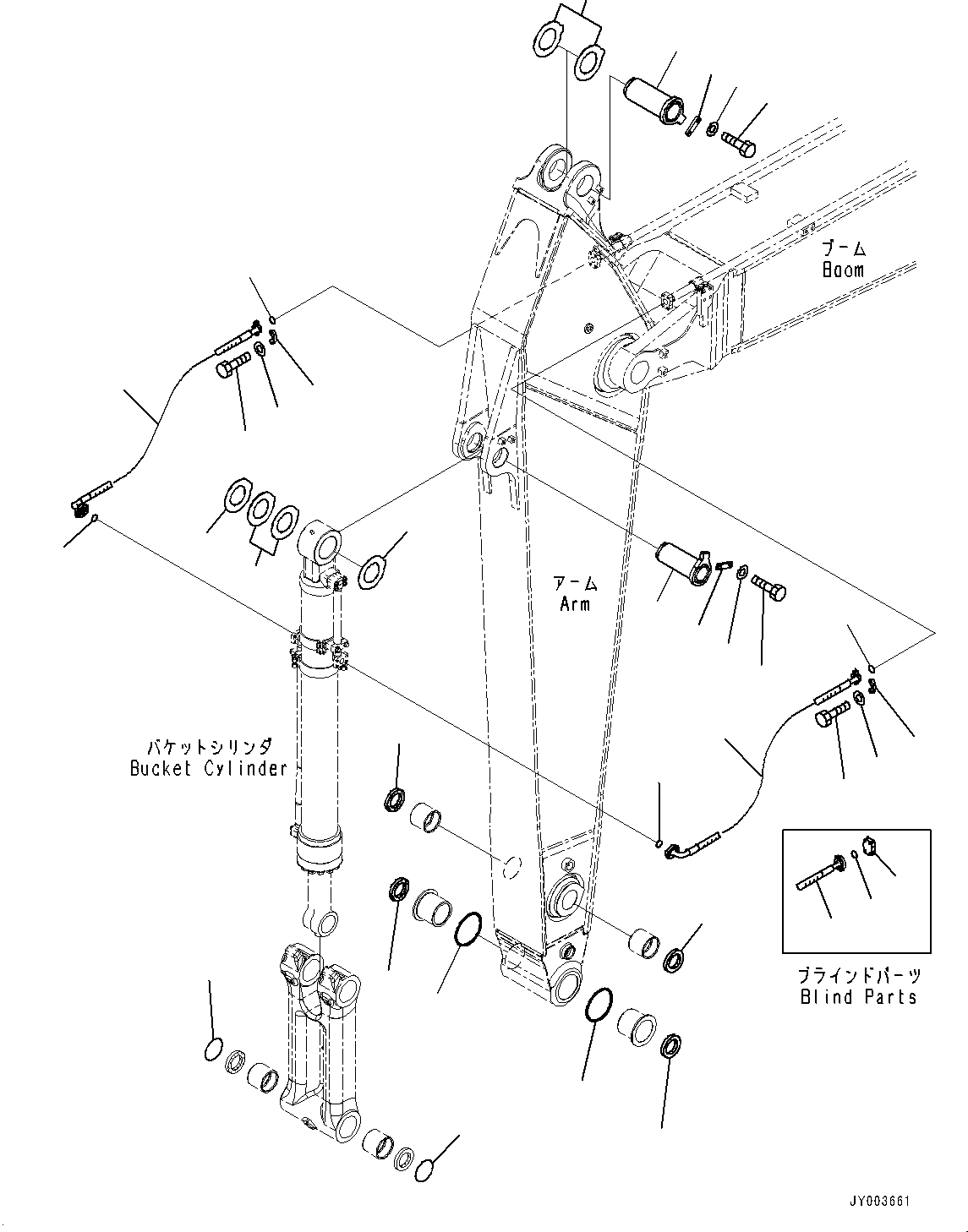 ブーム
Boom

アーム
Arm

バケットシリンダ
Bucket Cylinder

ブラインドパーツ
Blind Parts

JY003661