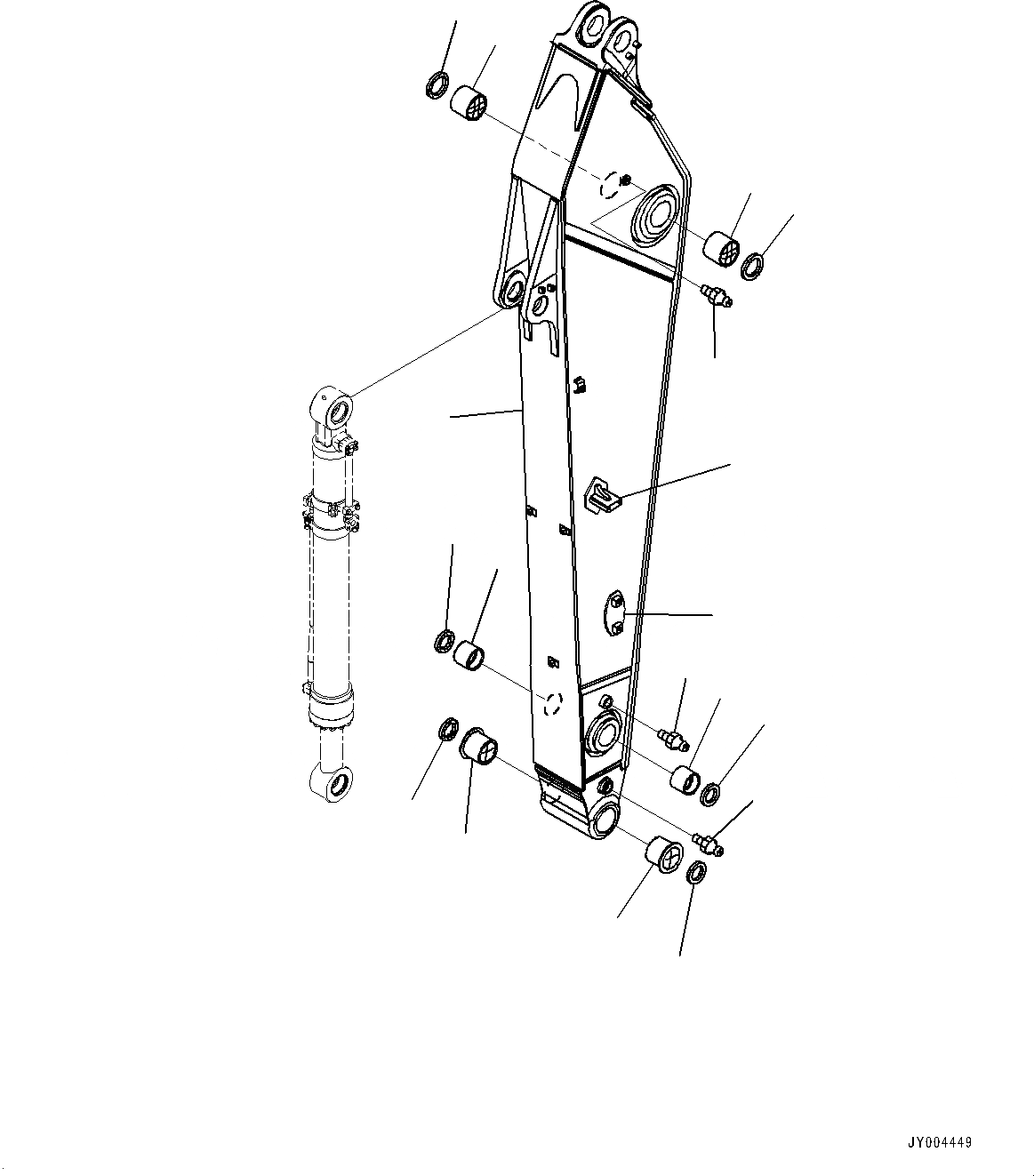 JY004449