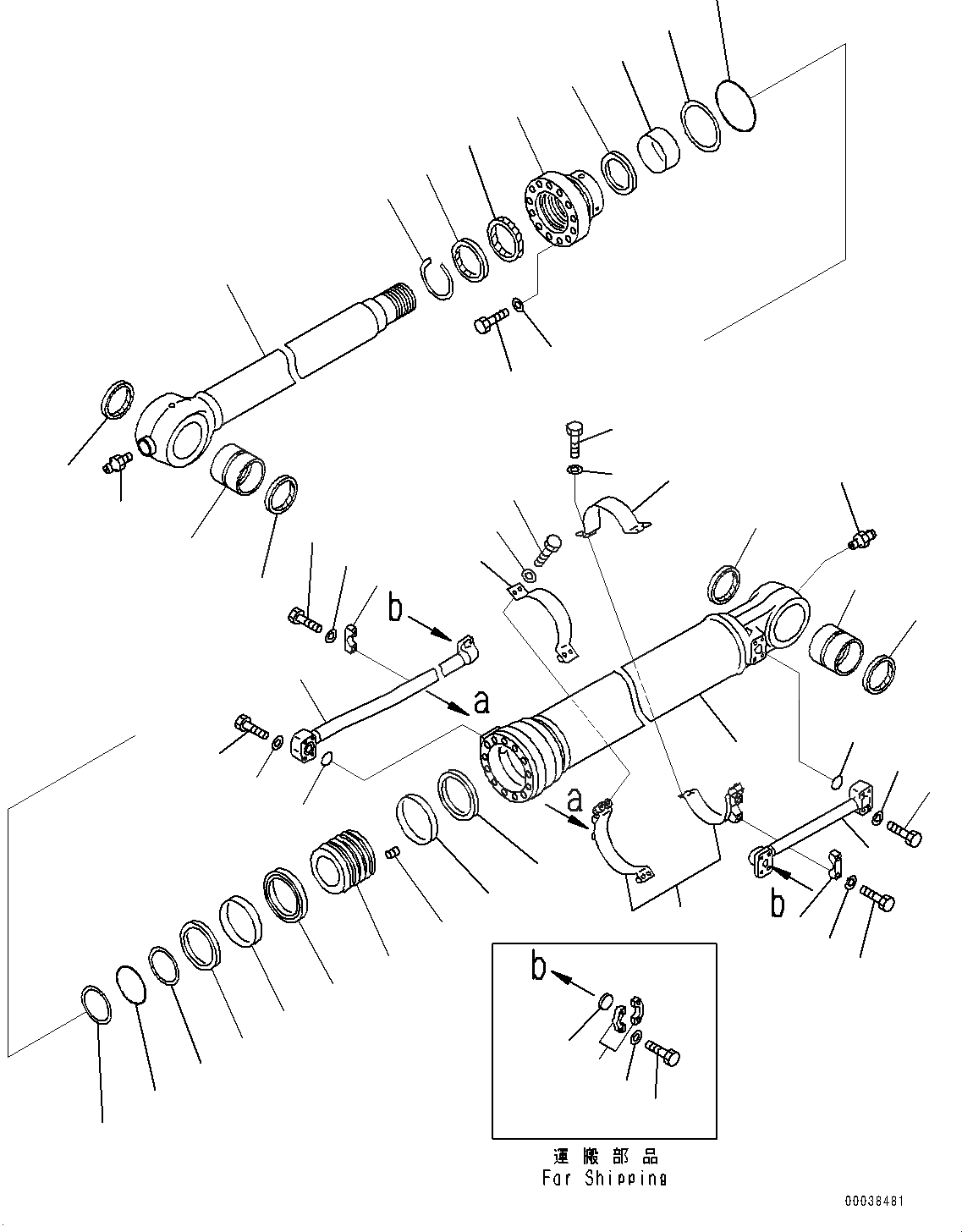 b
a
a
b
b
運搬部品
For Shipping
00038481