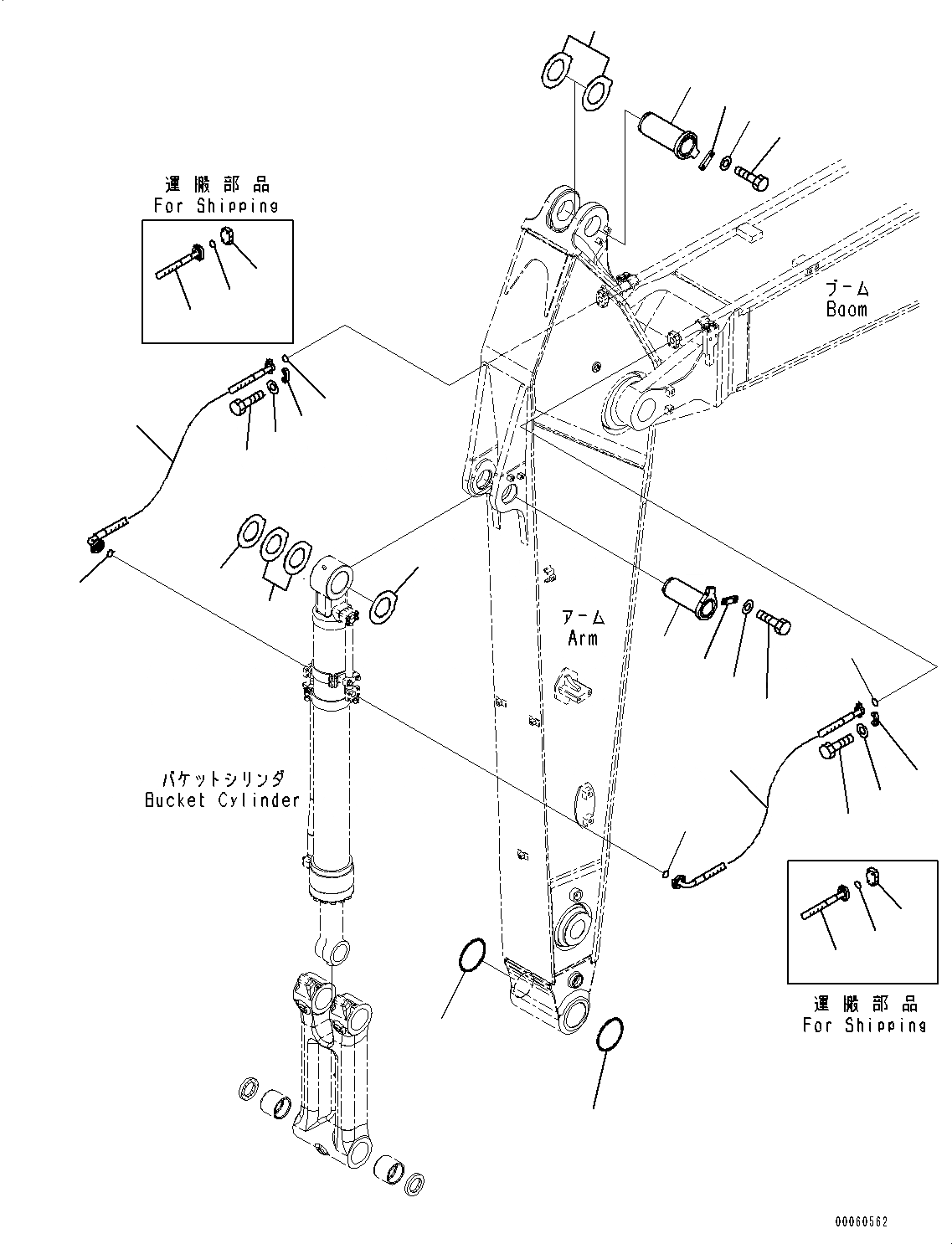 運搬部品
For Shipping

ブーム
Boom

アーム
Arm

バケットシリンダ
Bucket Cylinder

運搬部品
For Shipping

00060562