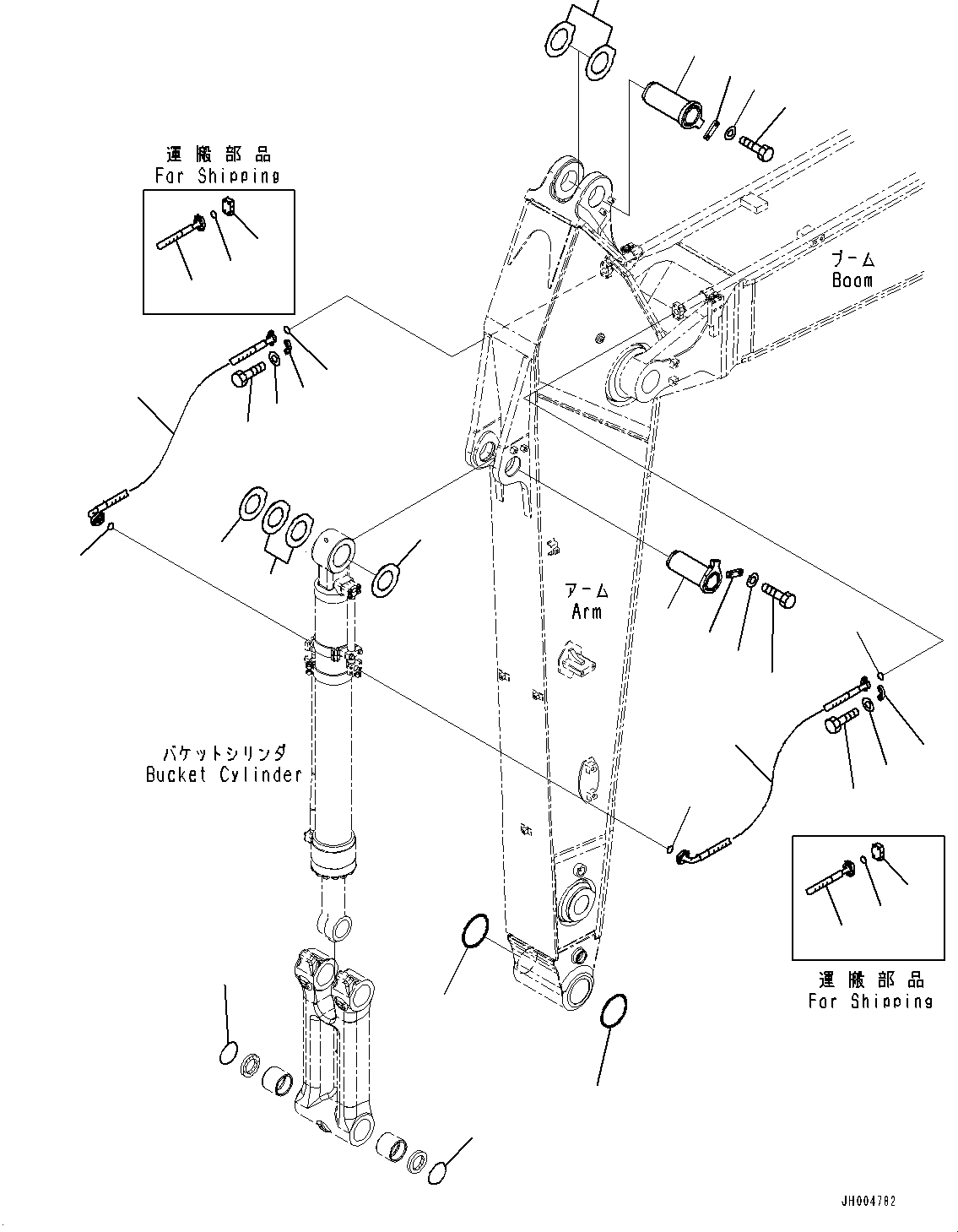 運搬部品
For Shipping

ブーム
Boom

アーム
Arm

バケットシリンダ
Bucket Cylinder

運搬部品
For Shipping

JH004782