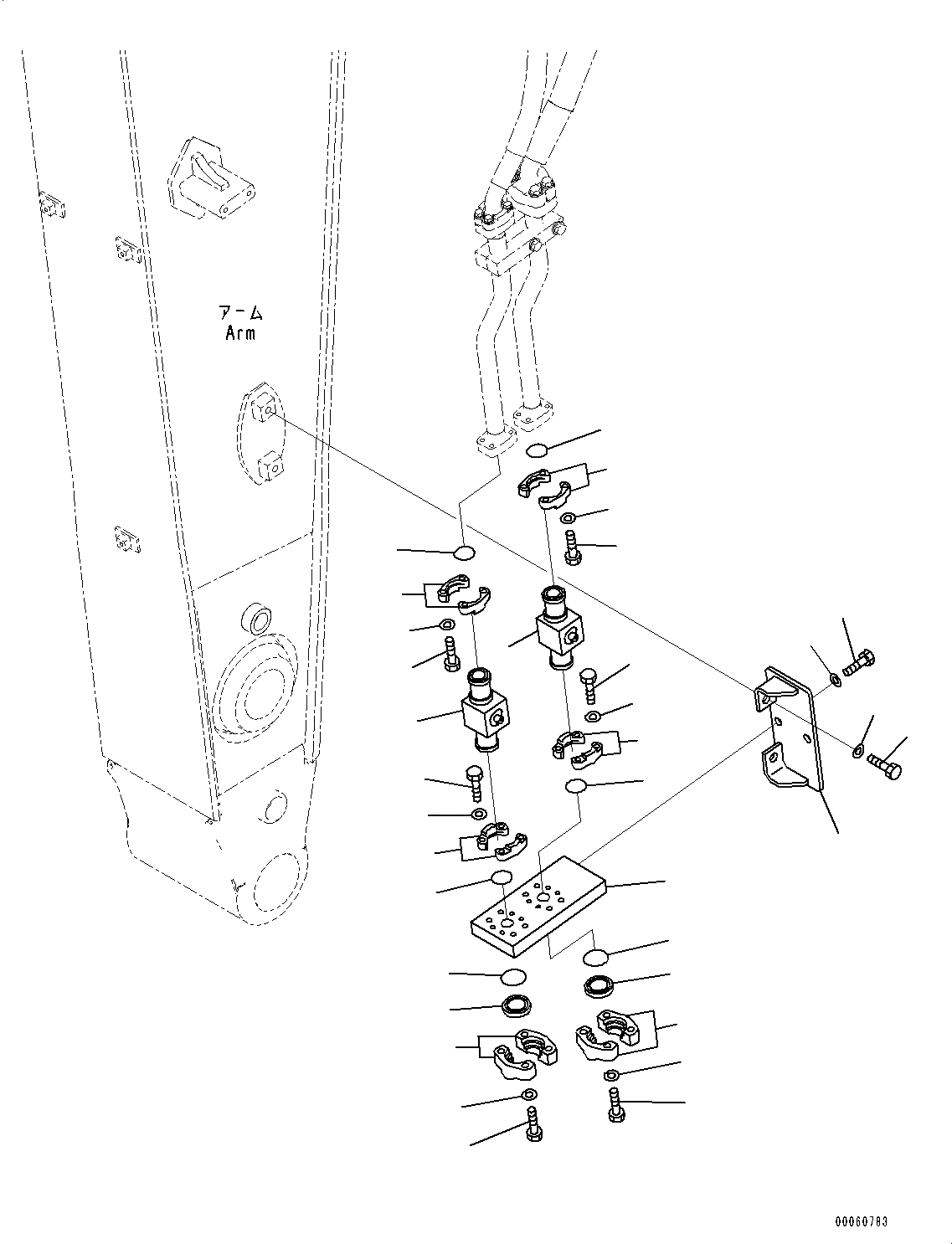 アーム
Arm

00060783