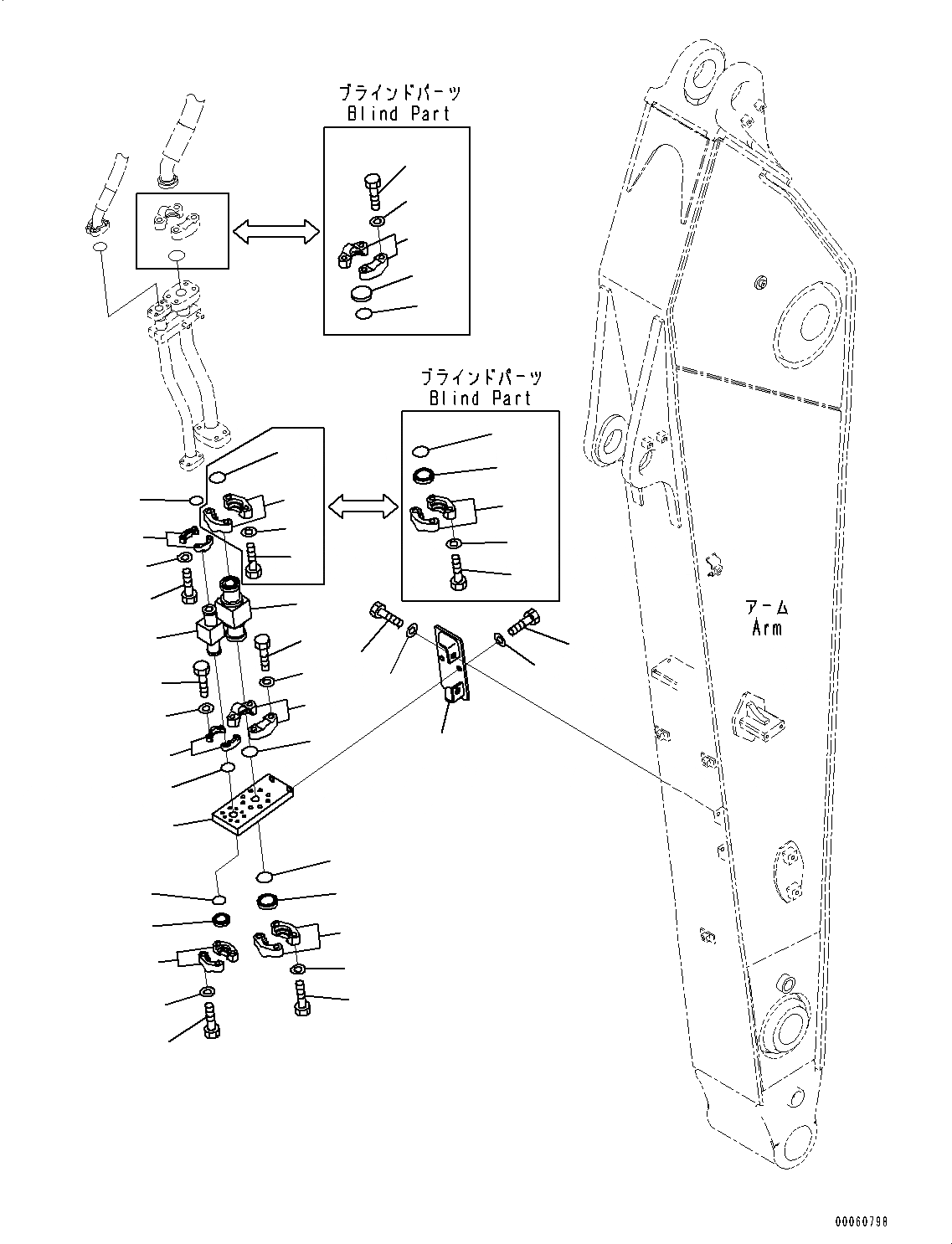 ブラインドパーツ
Blind Part

ブラインドパーツ
Blind Part

アーム
Arm

00060798