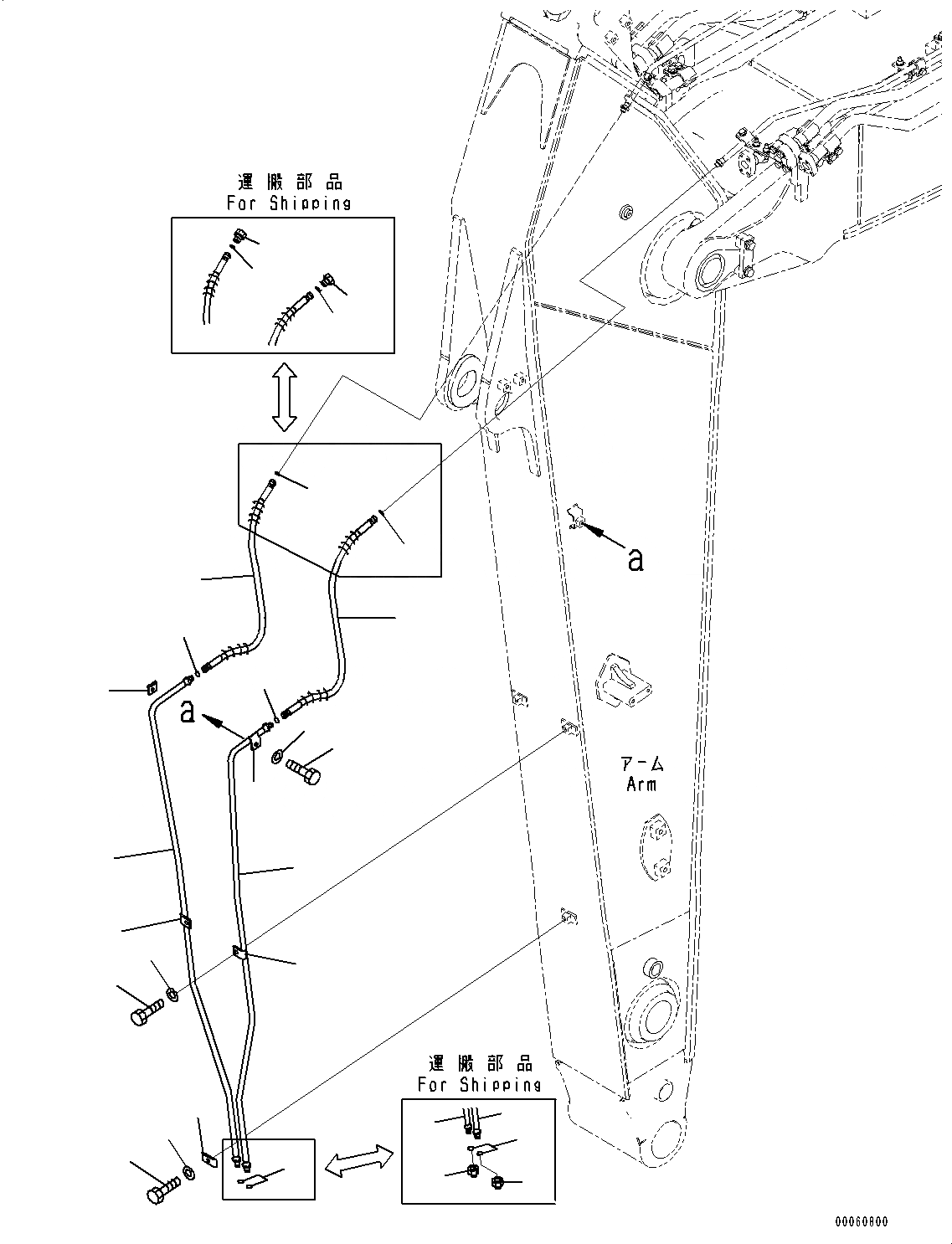 運搬部品
For Shipping

a

a

アーム
Arm

運搬部品
For Shipping

00060800