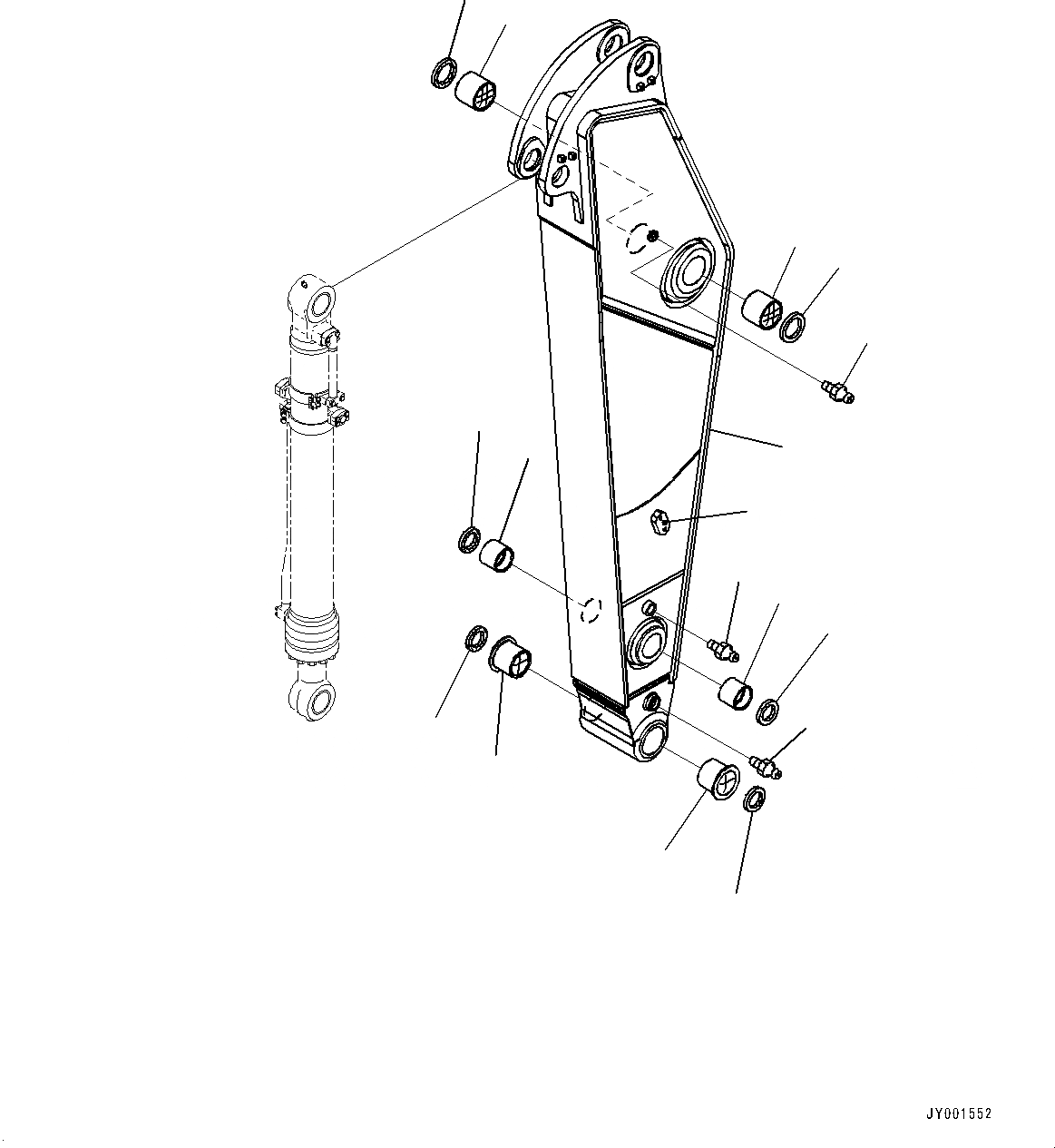 JY001552