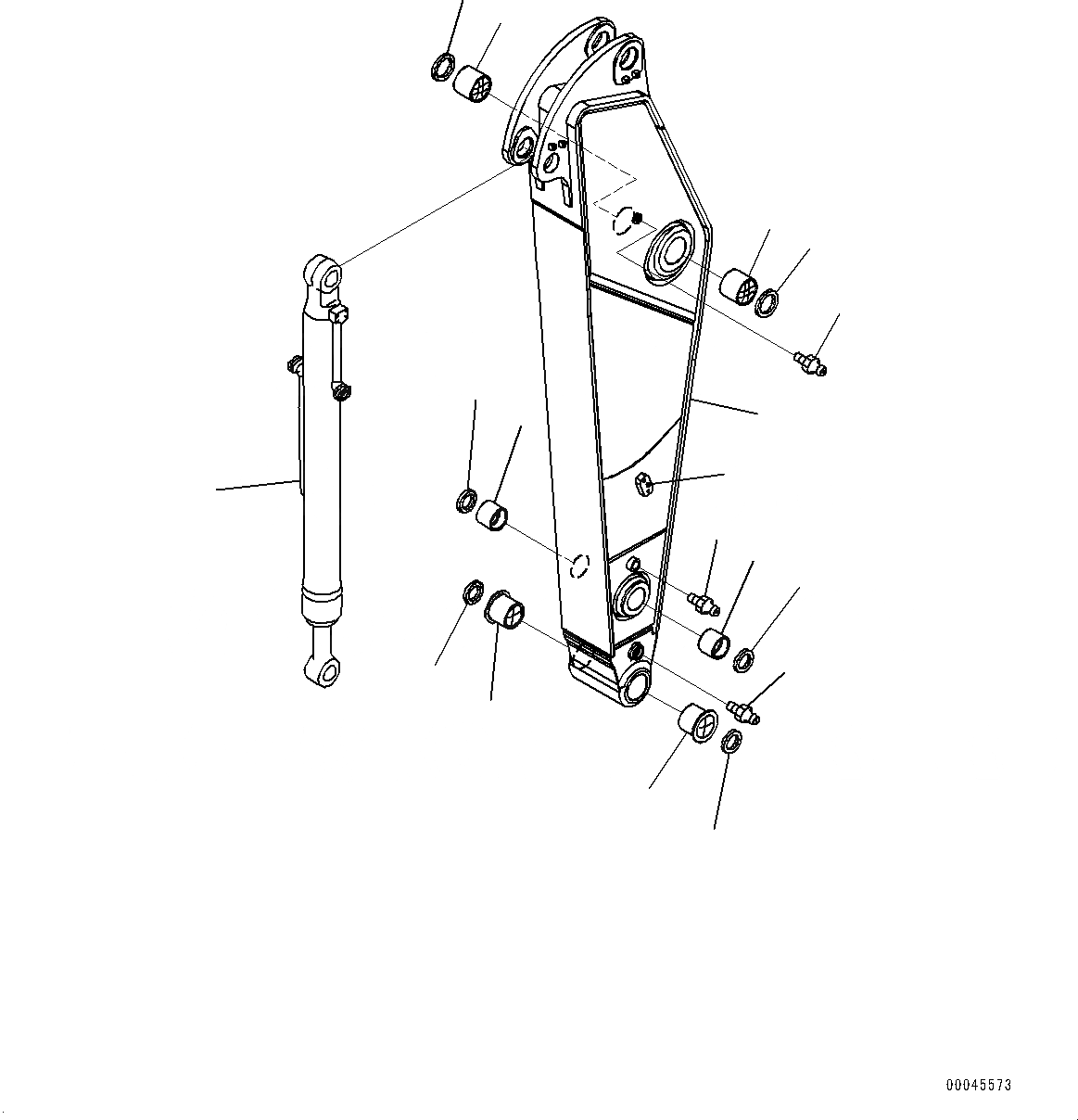 00045573