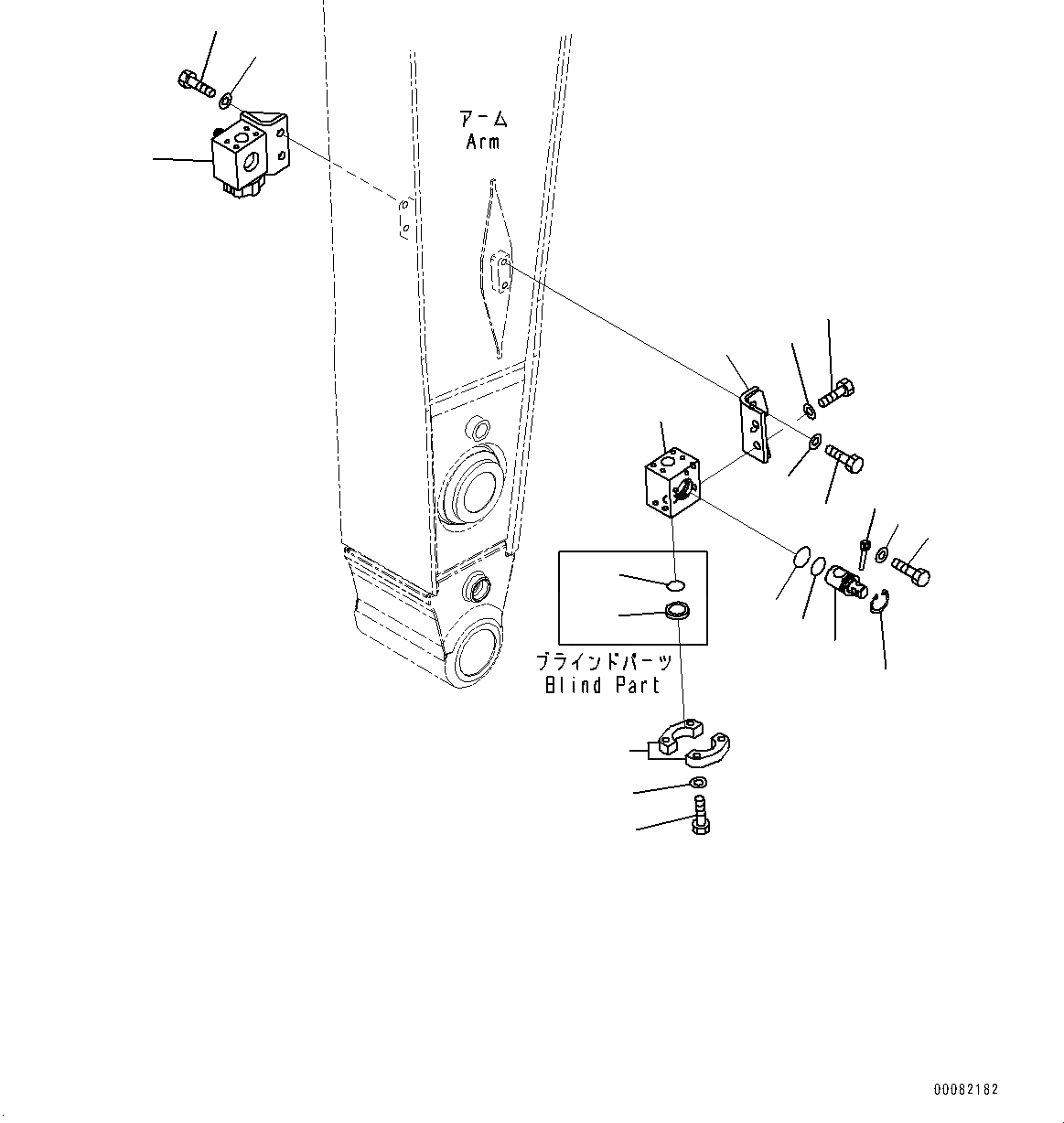 アーム
Arm

ブラインドパーツ
Blind Part

00082182