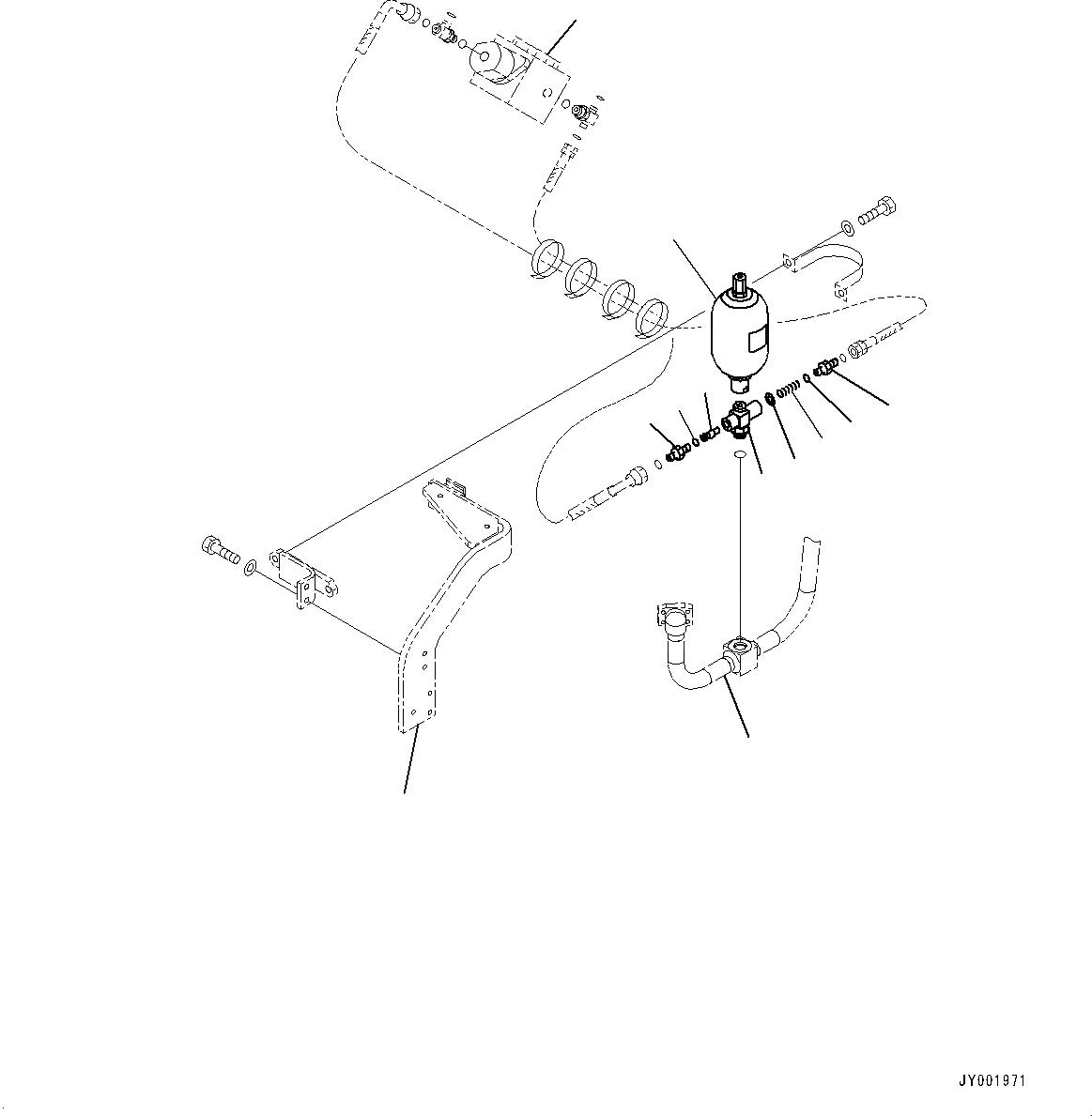 JY001971