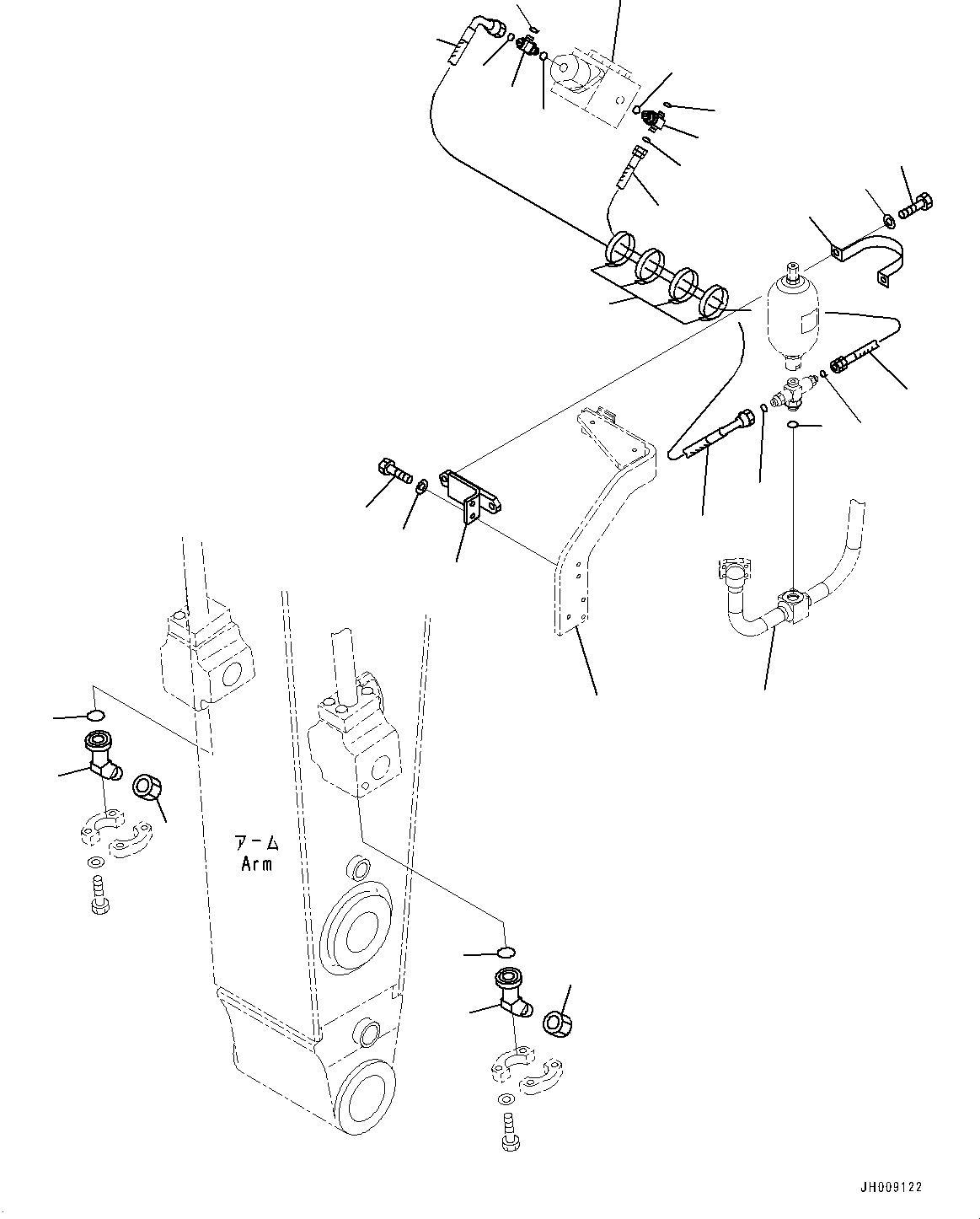 アーム
Arm

JH009122