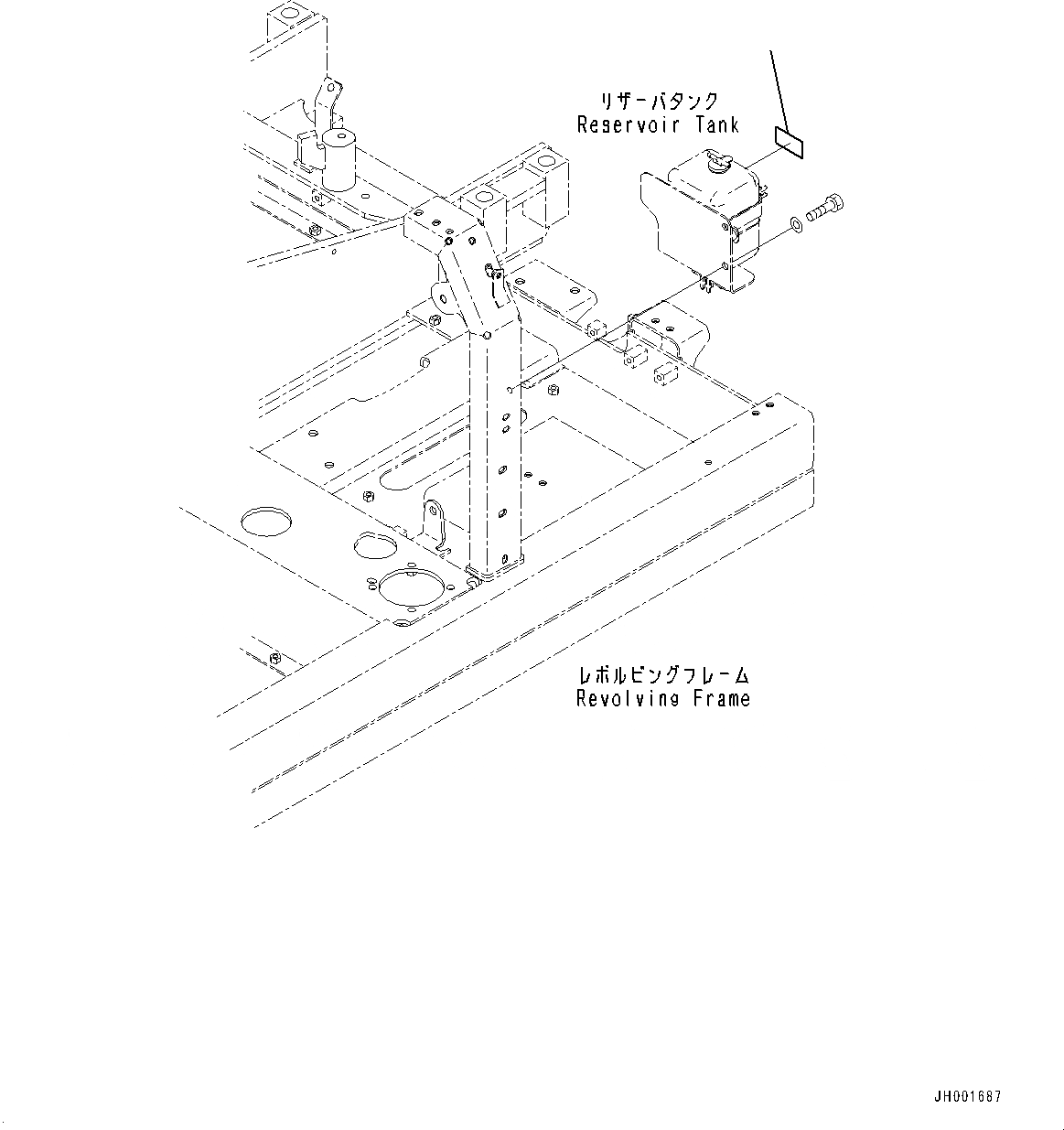 リザーバタンク
Reservoir Tank

レボルビングフレーム
Revolving Frame

JH001687