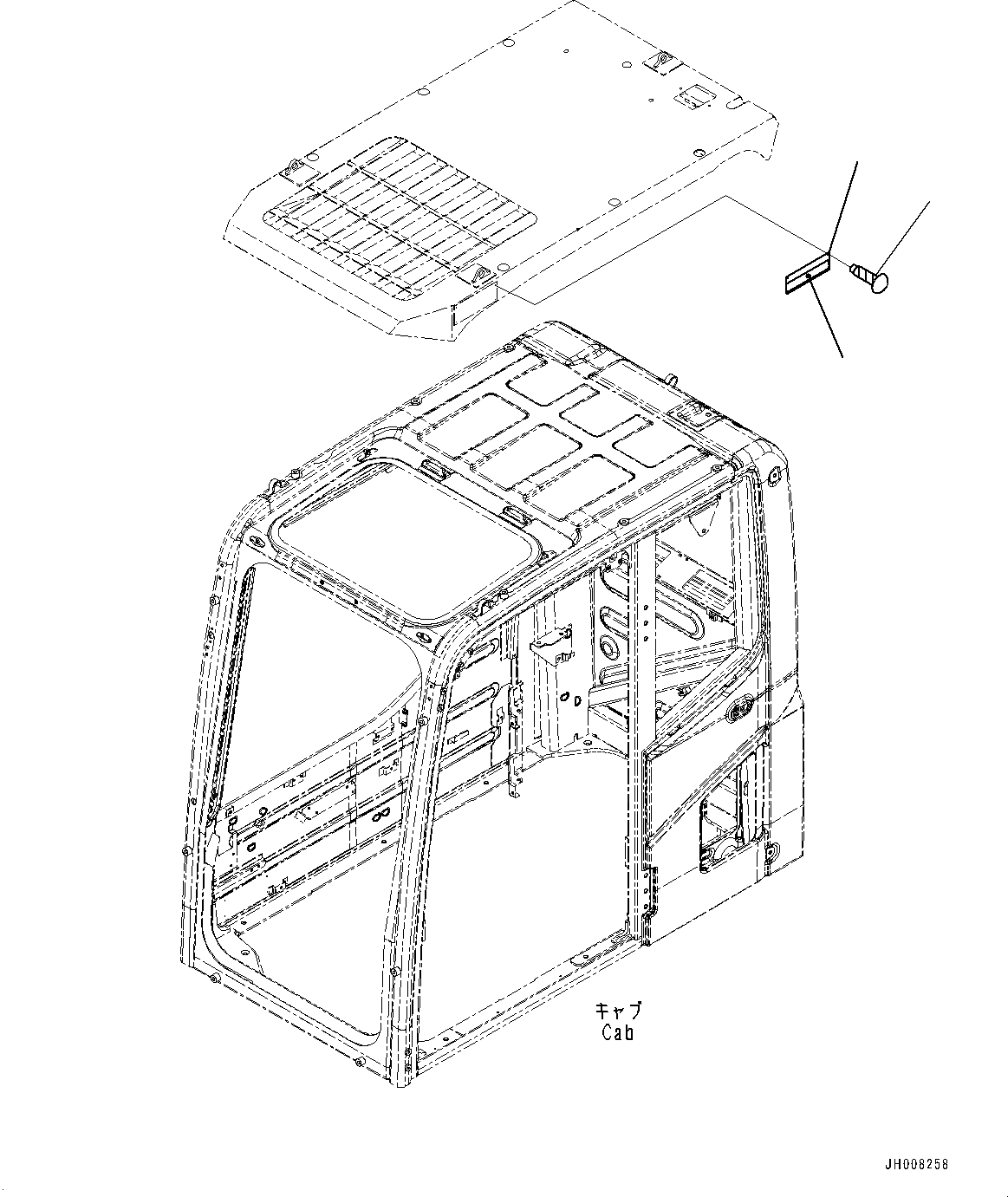 キャブ
Cab

JH008258