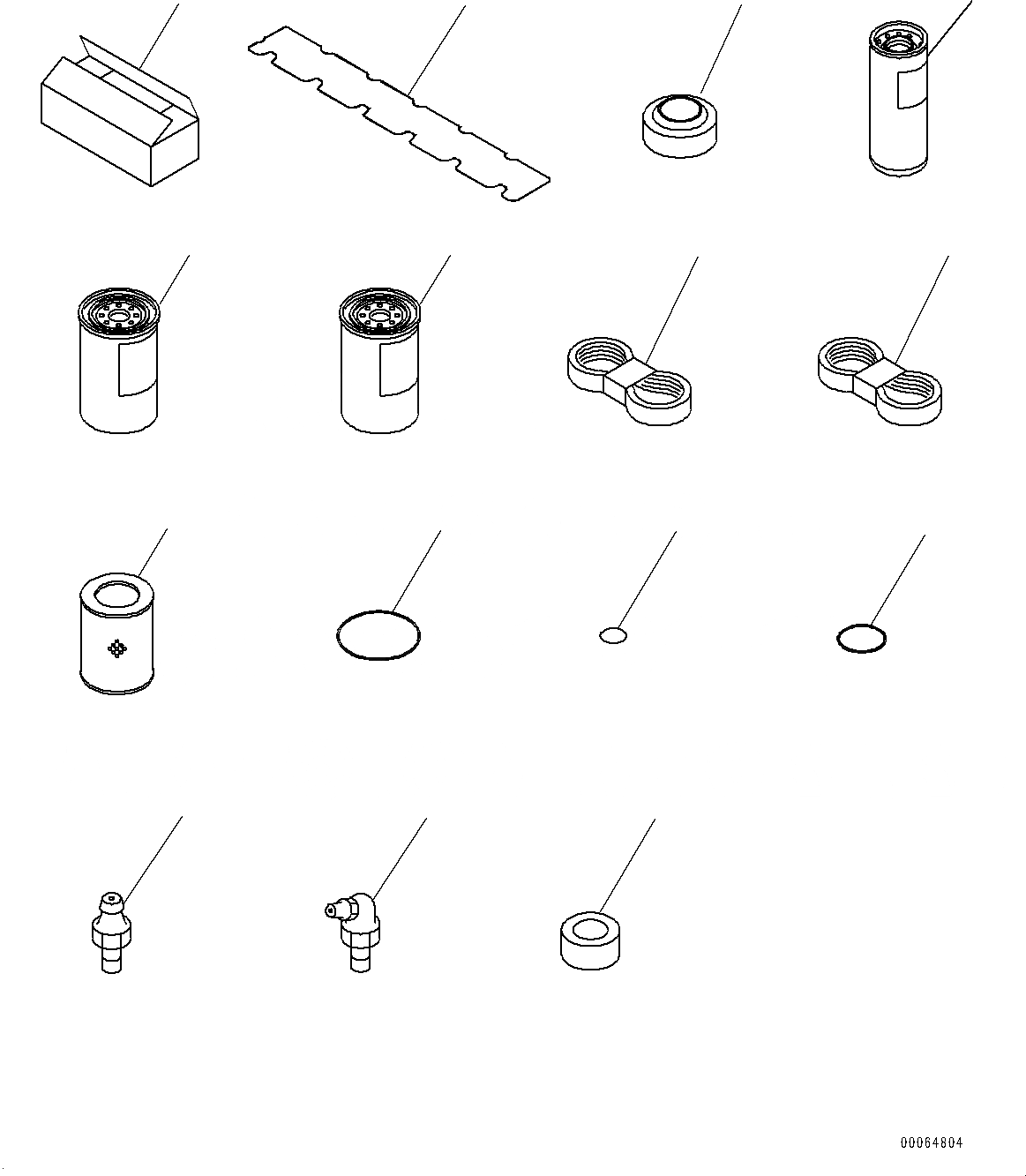 00064804