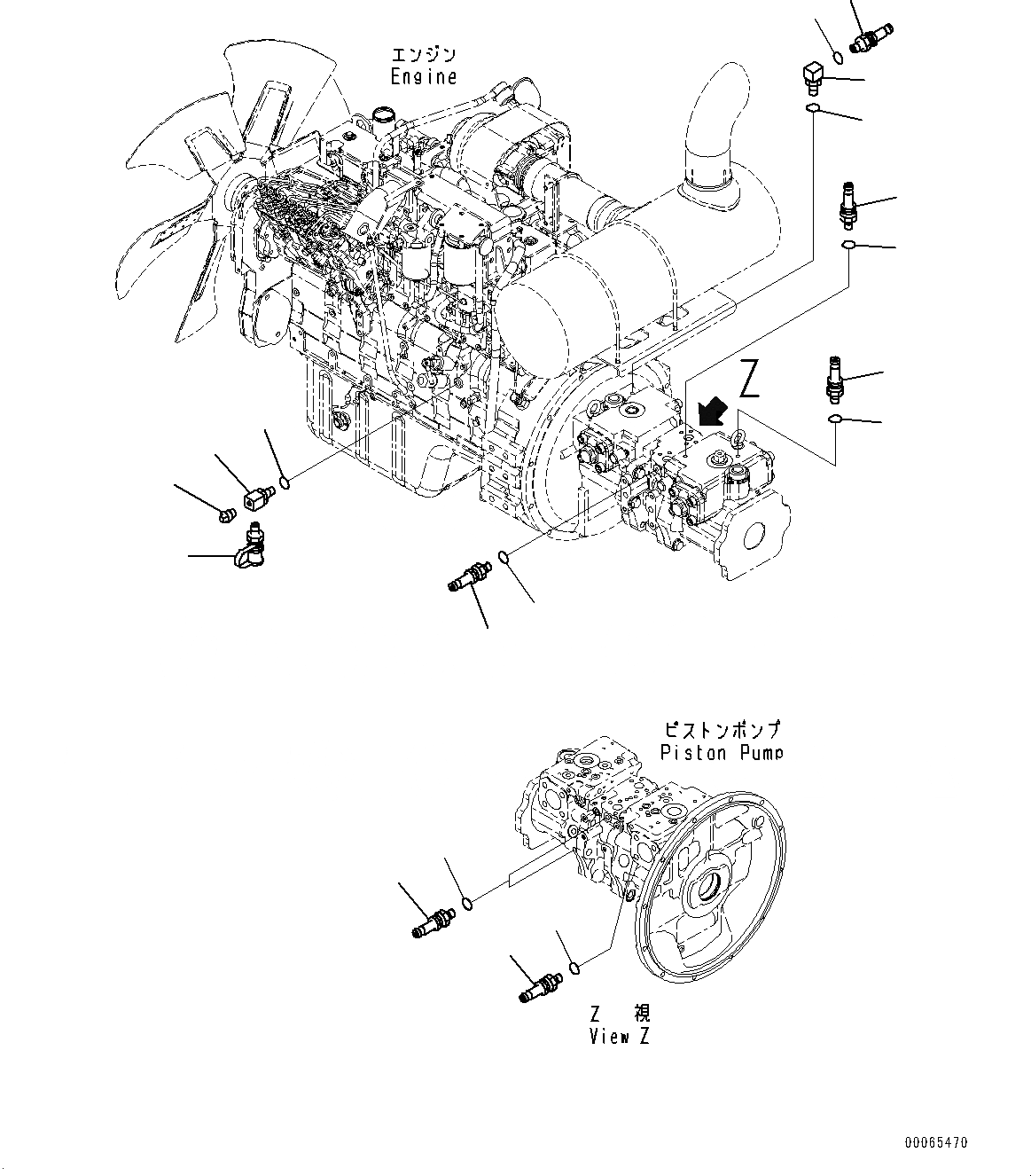 エンジン
Engine

Z

ピストンポンプ
Piston Pump

Z 視
View Z

00065470