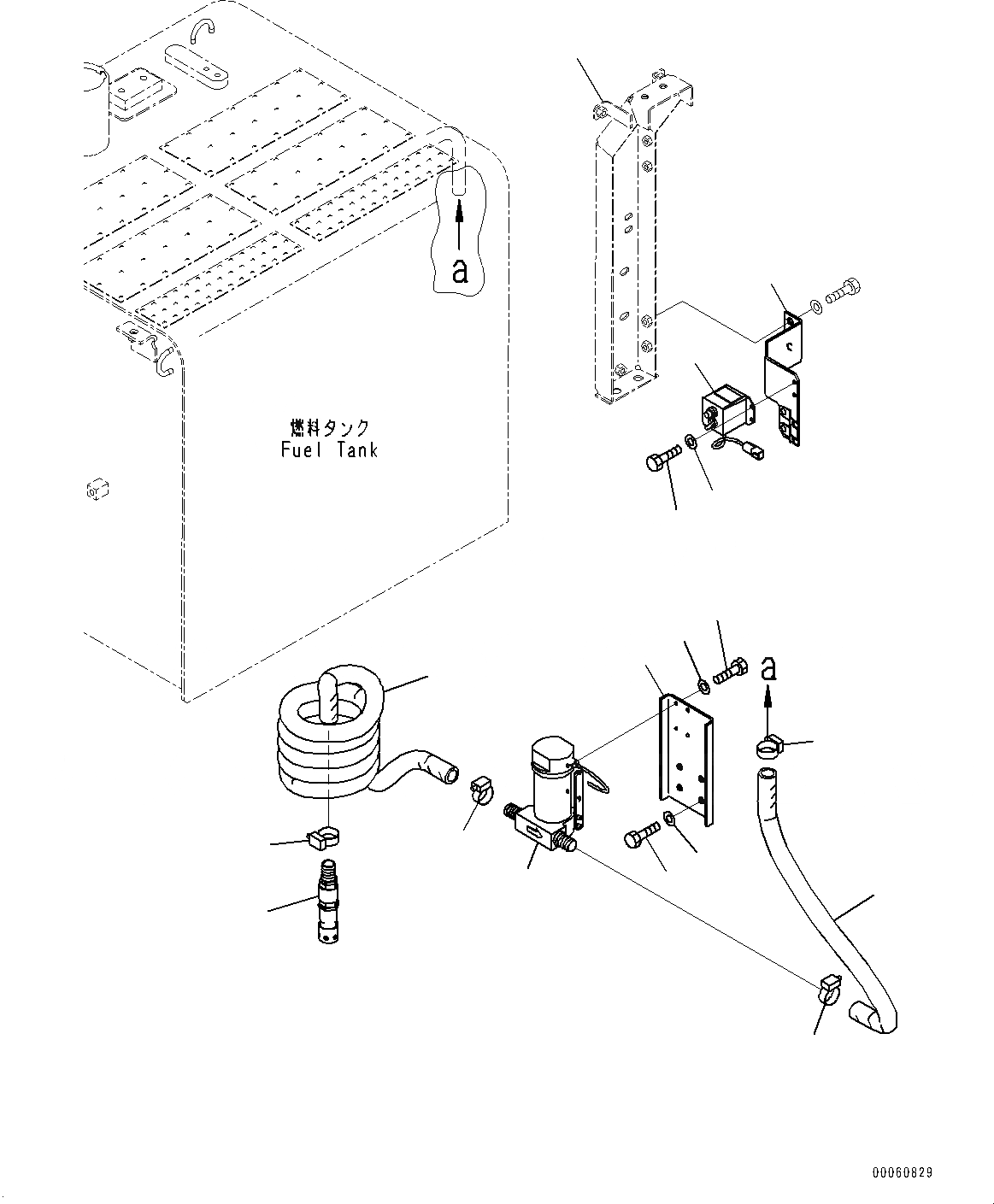 a

燃料タンク
Fuel Tank

a

00060829