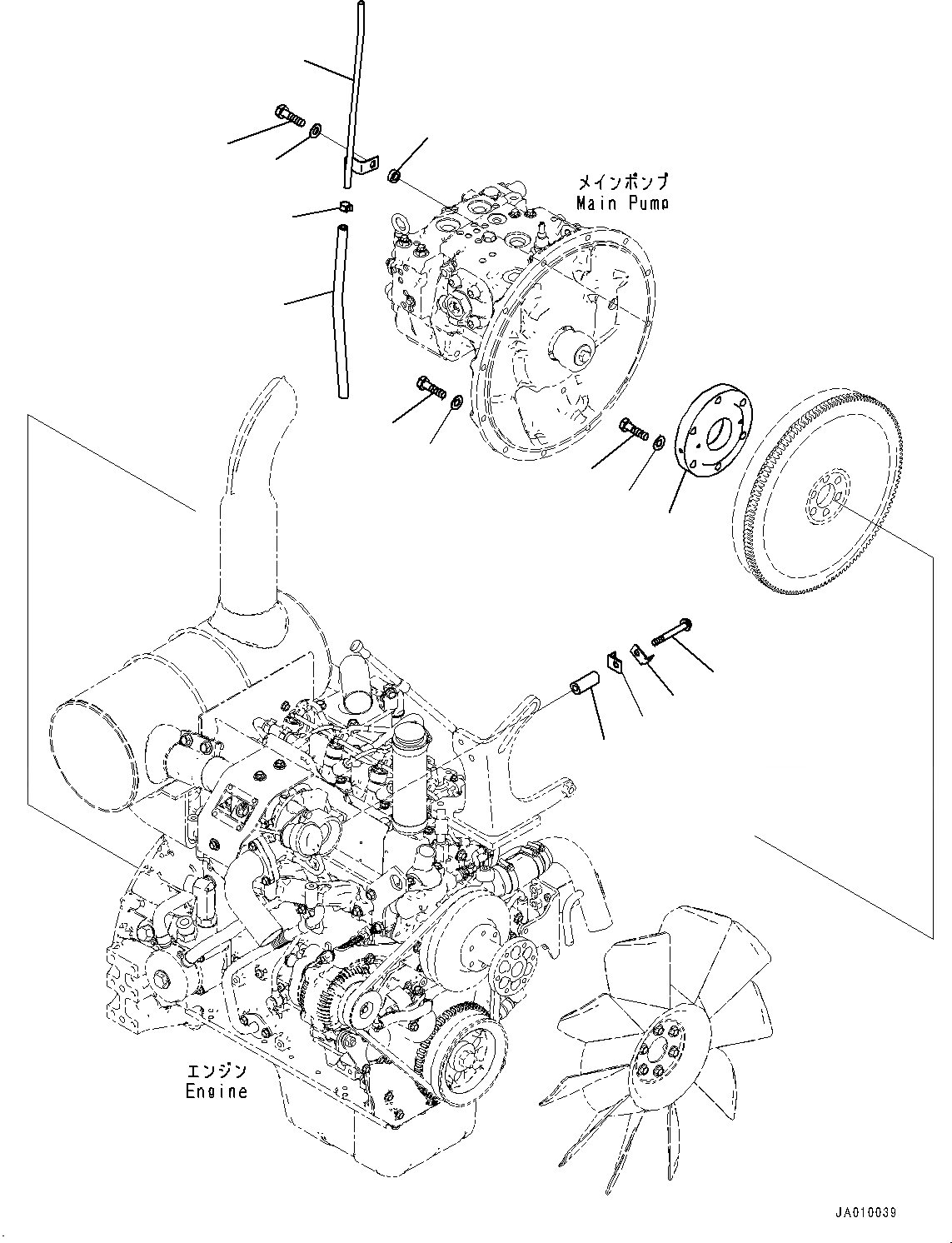 メインポンプ
Main Pump

エンジン
Engine

JA010039