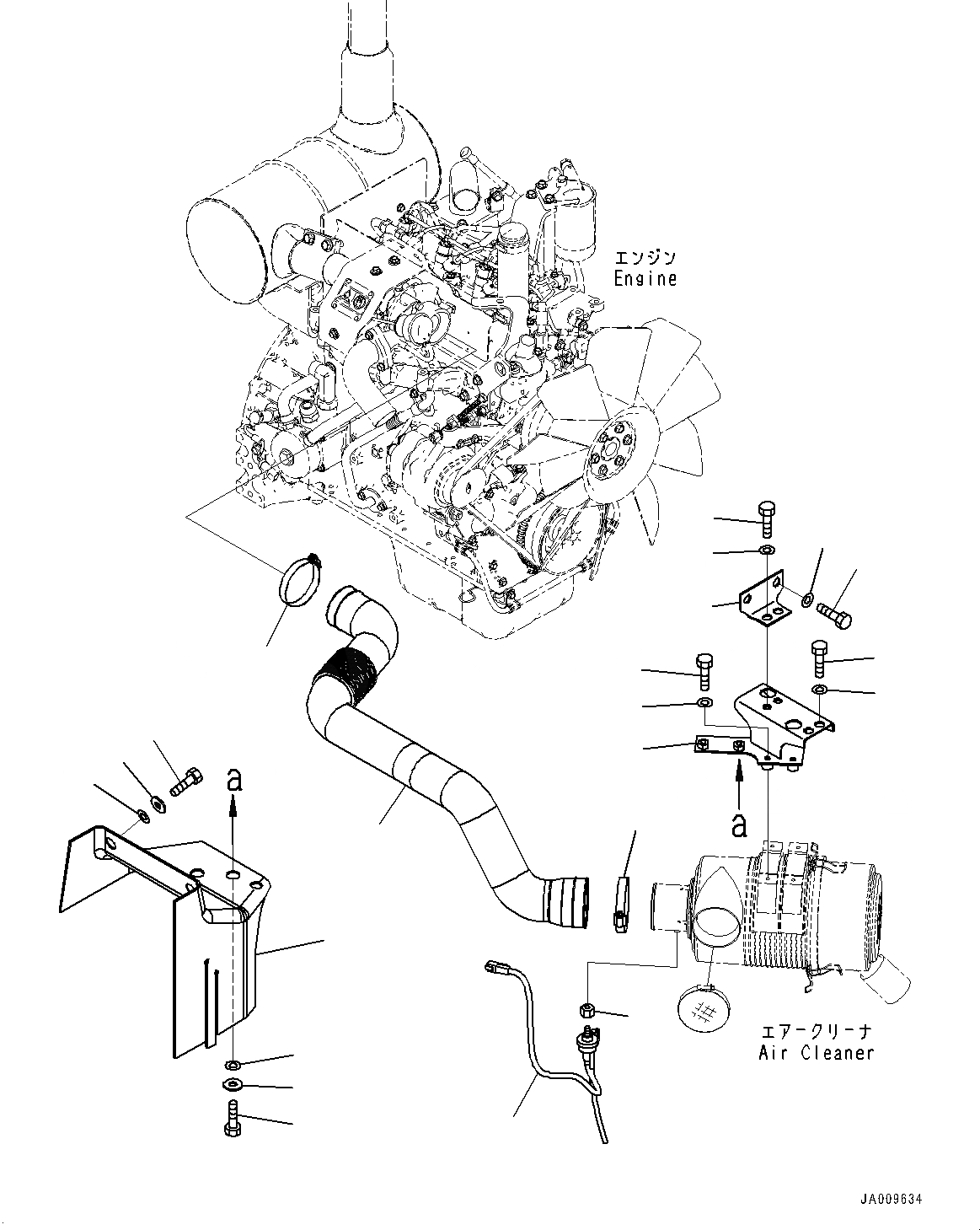 エンジン
Engine

a

a

エアークリーナ
Air Cleaner

JA009634