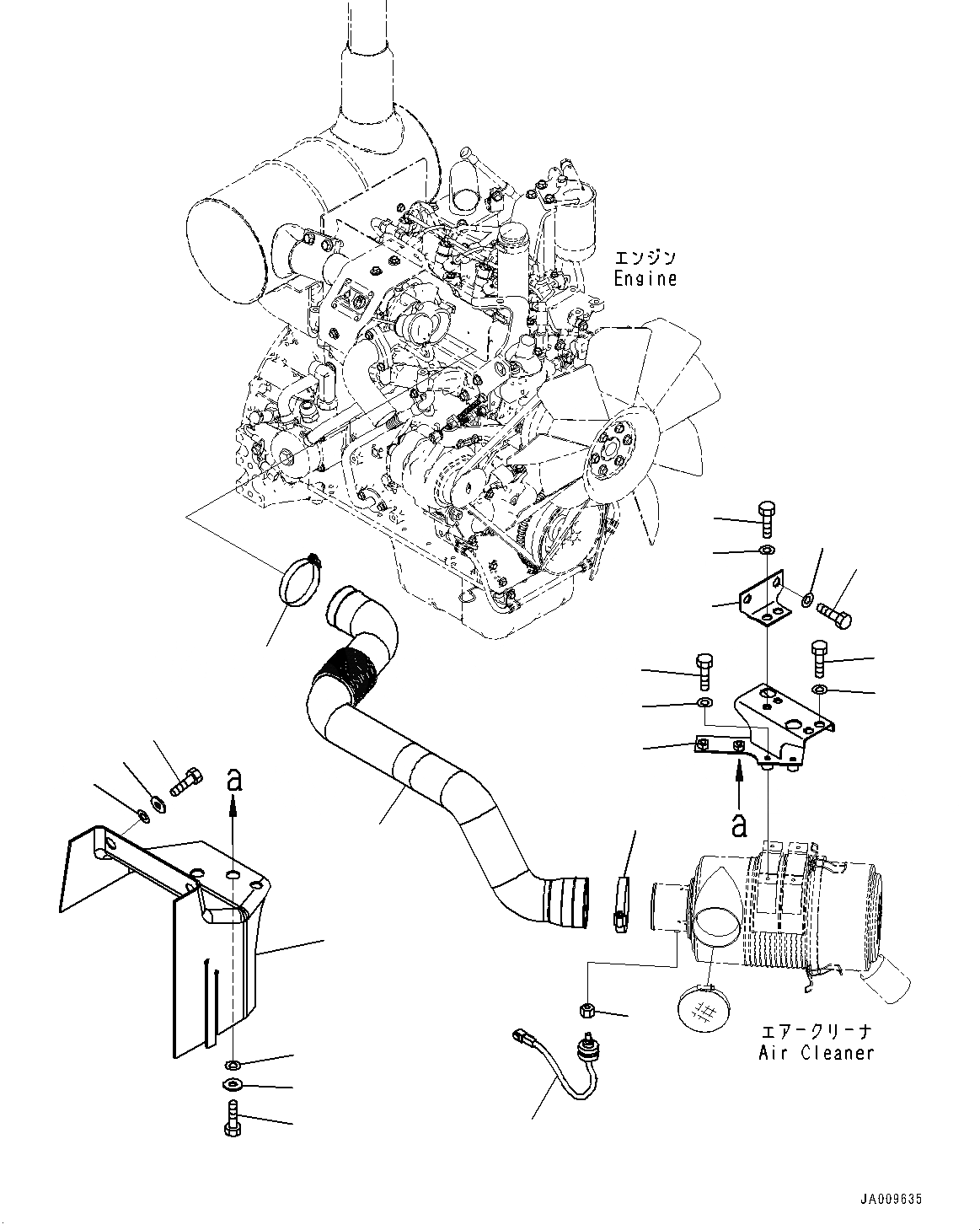 エンジン
Engine

a

a

エアークリーナ
Air Cleaner

JA009635