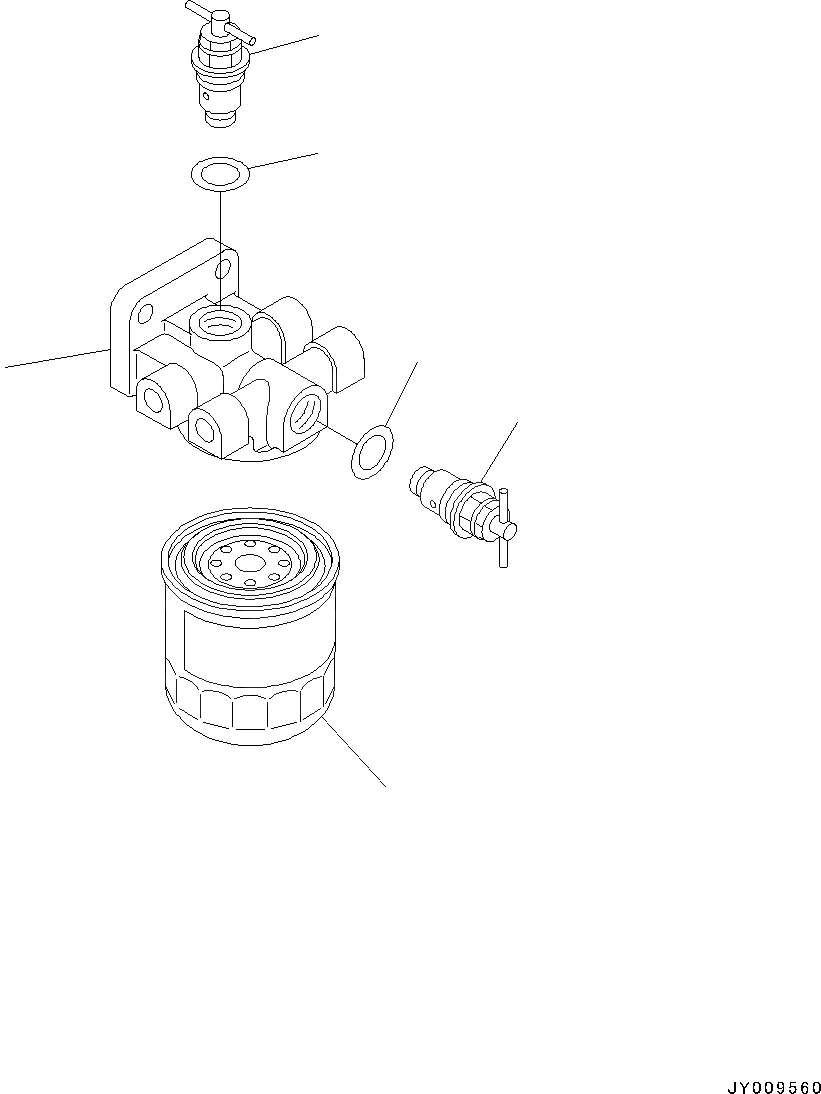 JY009560