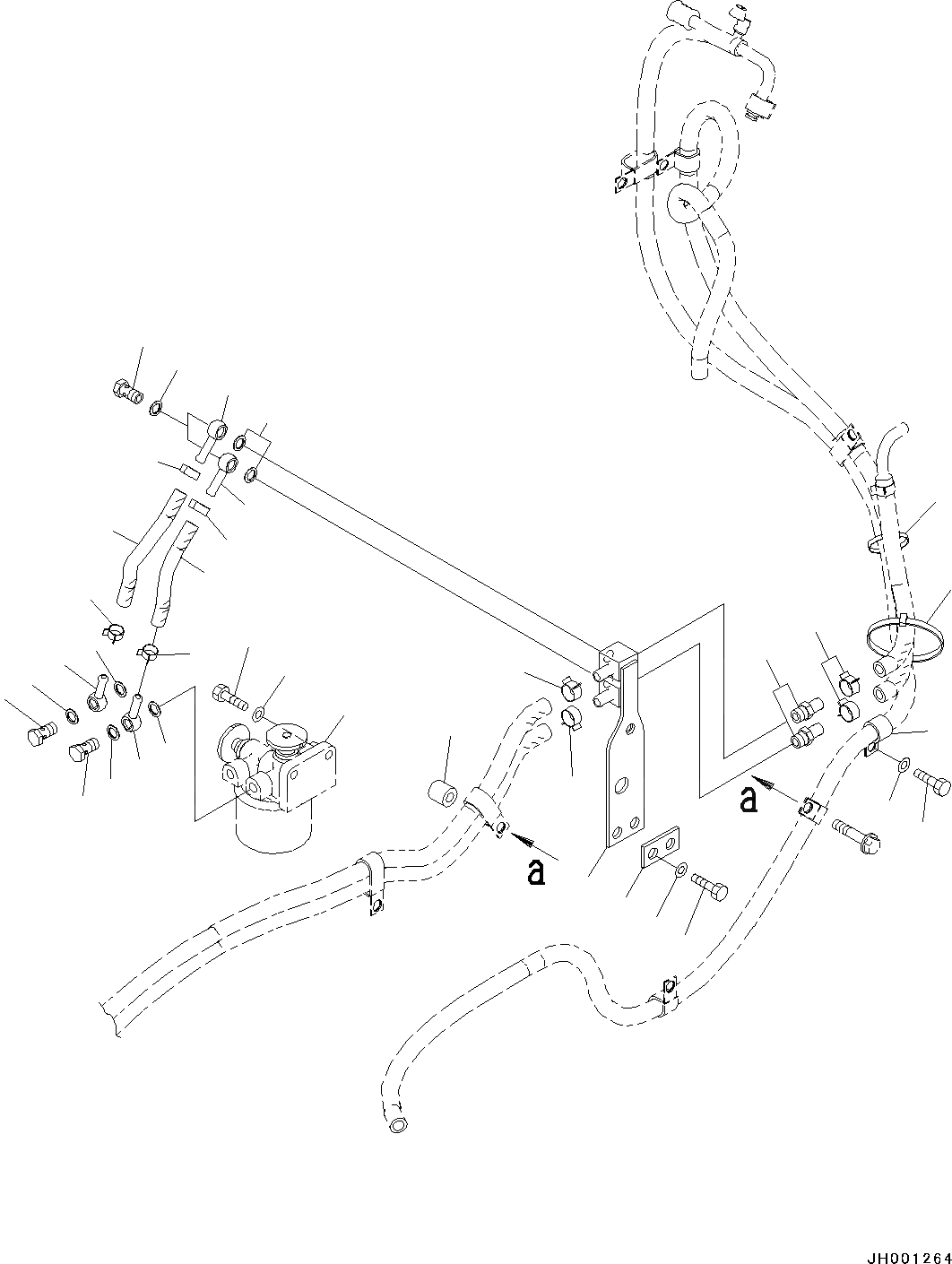 a

a

JH001264