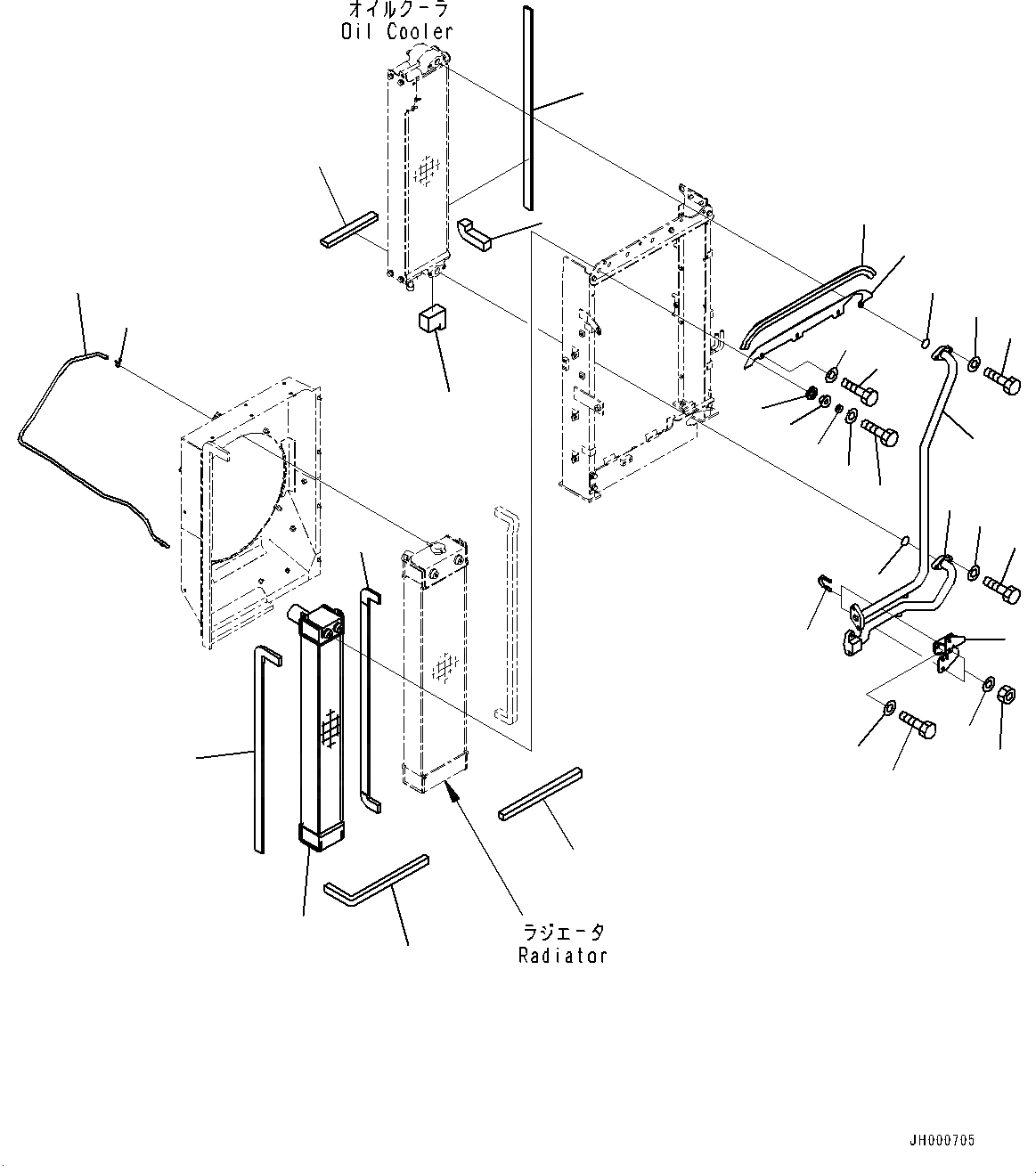 オイルクーラ
Oil Cooler

ラジエータ
Radiator

JH000705