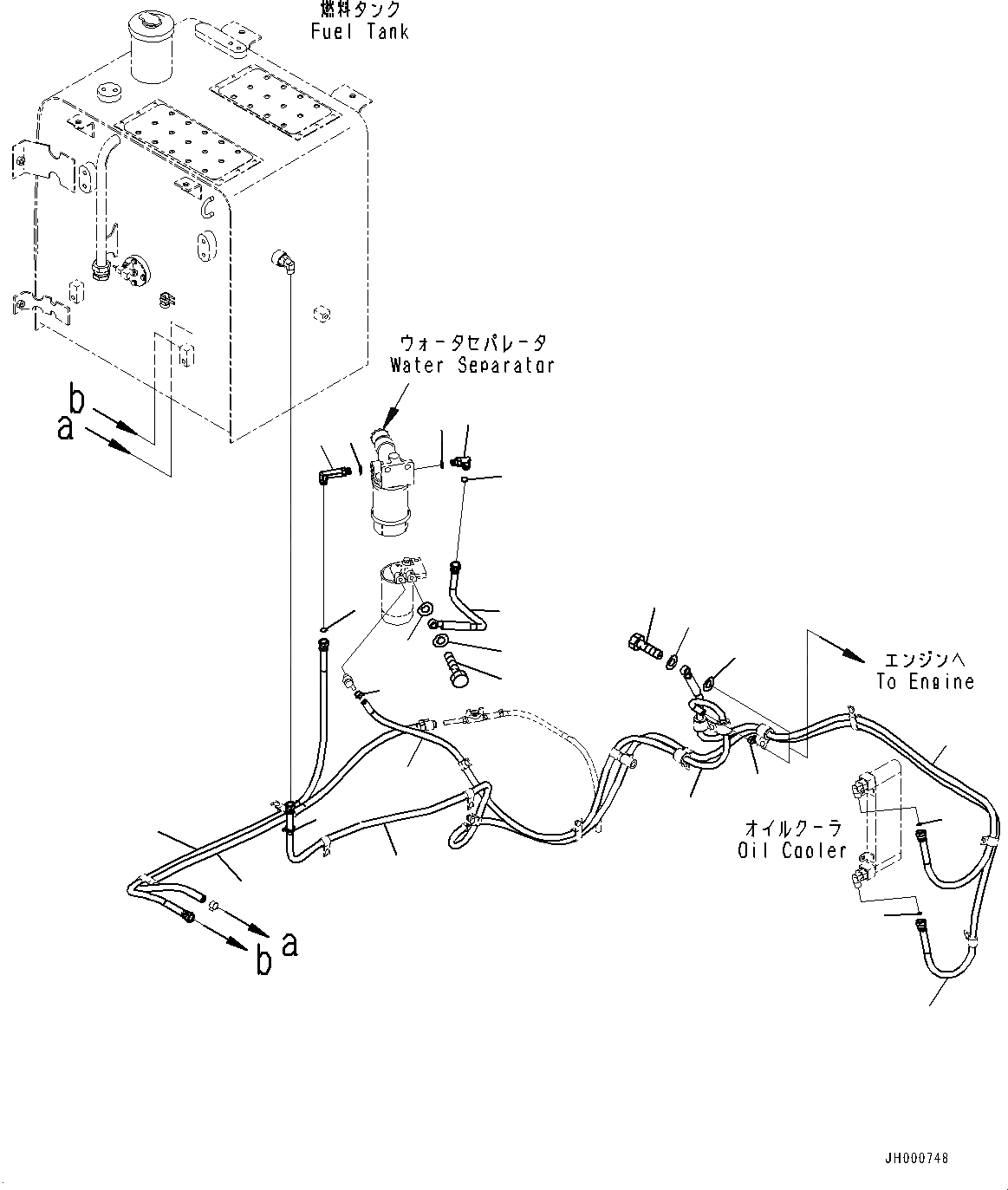 燃料タンク
Fuel Tank

ウォータセパレータ
Water Separator

b
a

エンジンへ
To Engine

オイルクーラ
Oil Cooler

a
b

JH000748