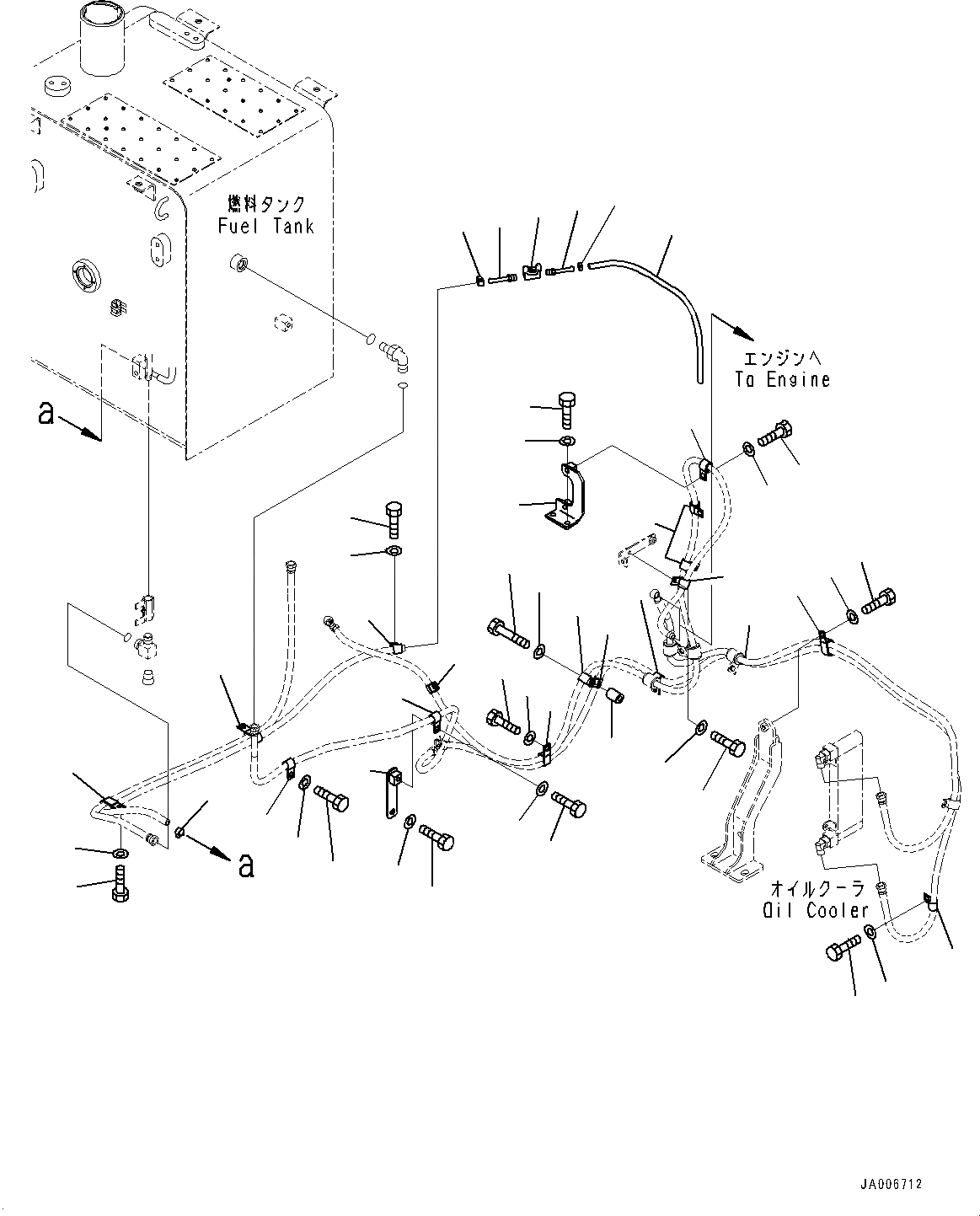 燃料タンク
Fuel Tank

エンジンへ
To Engine

a

a

オイルクーラ
Oil Cooler

JA006712