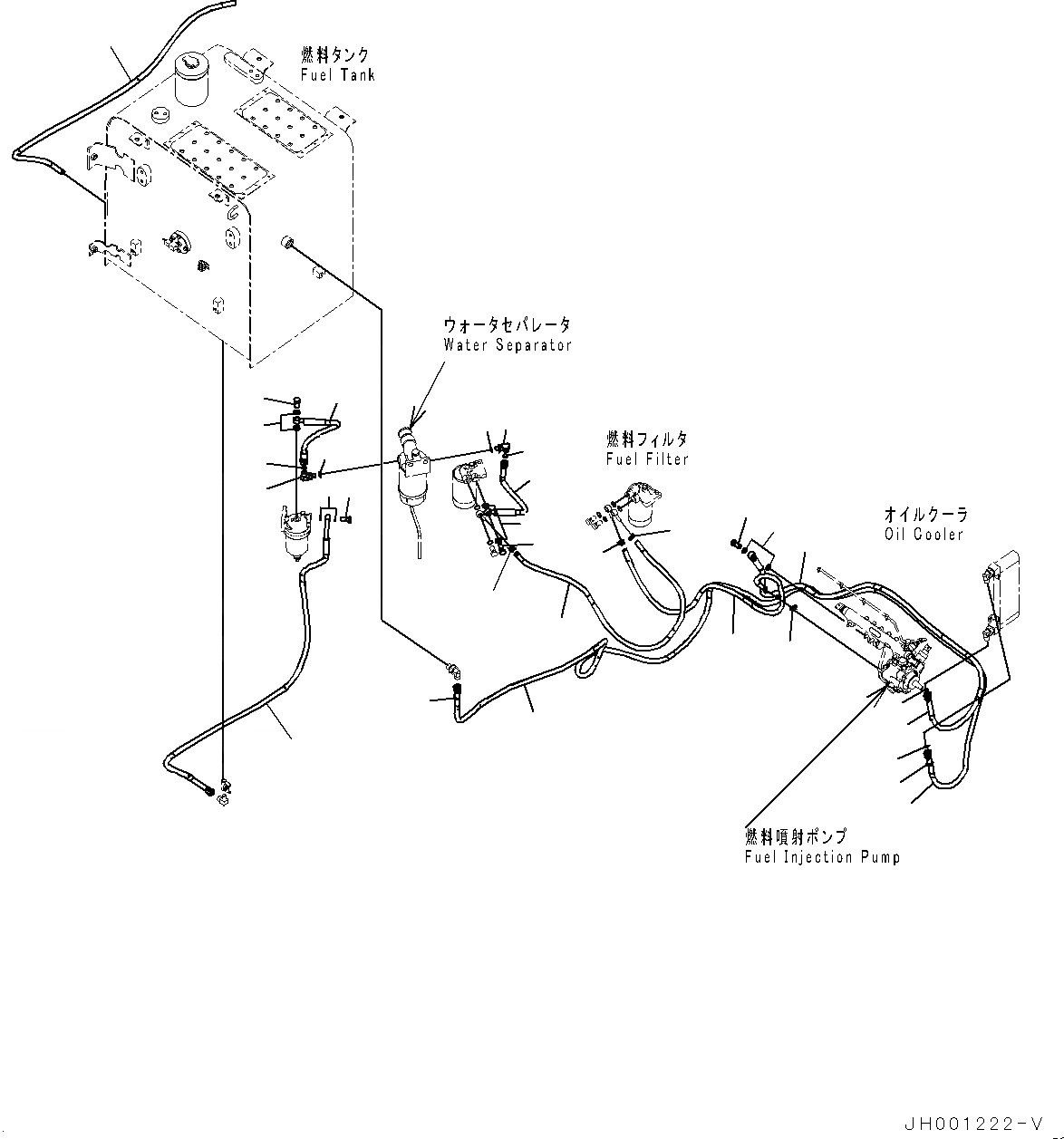 燃料タンク
Fuel Tank

ウォータセパレータ
Water Separator

燃料フィルタ
Fuel Filter

オイルクーラ
Oil Cooler

燃料噴射ポンプ
Fuel Injection Pump

JH001222-V