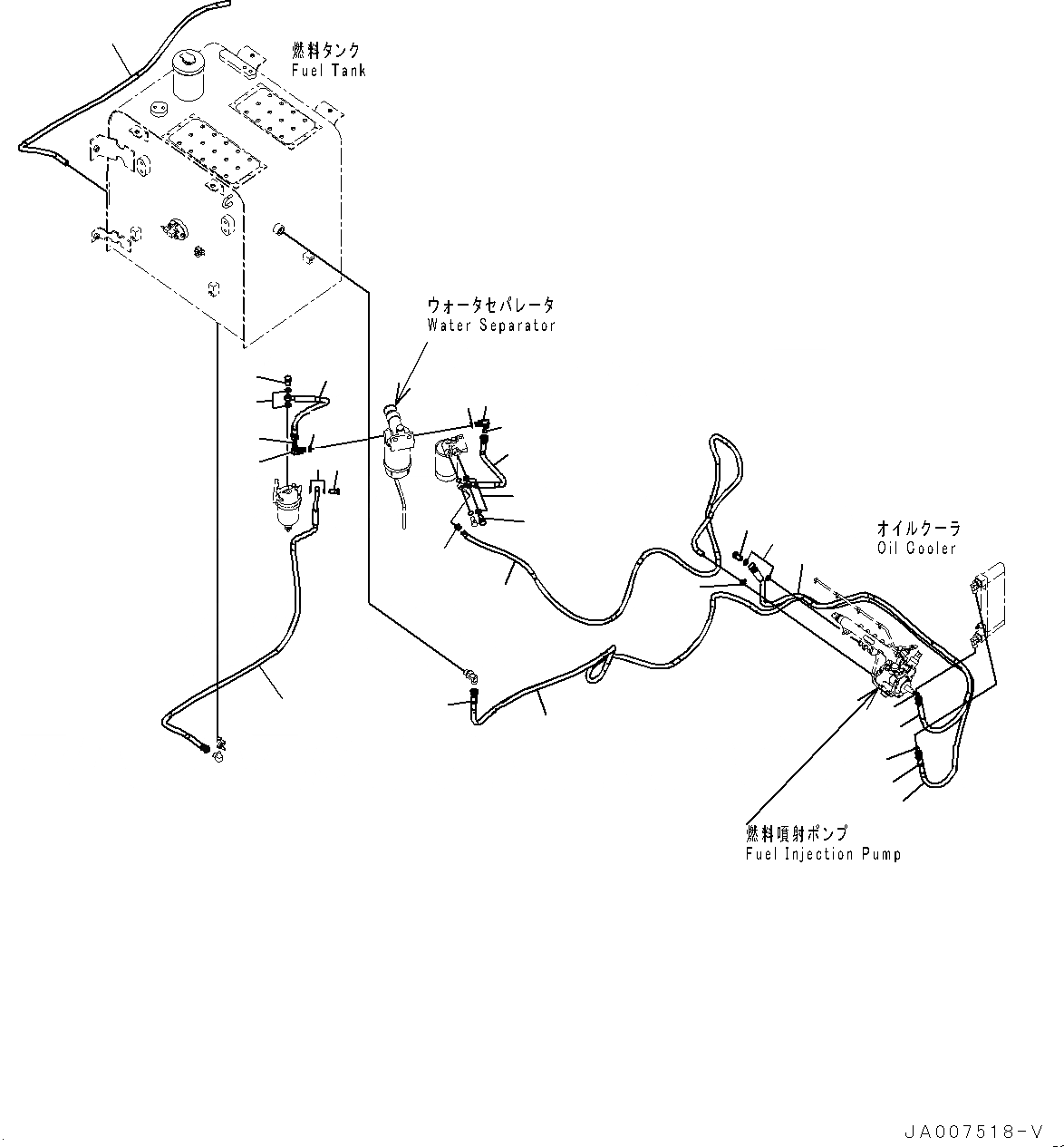 燃料タンク
Fuel Tank

ウォータセパレータ
Water Separator

オイルクーラ
Oil Cooler

燃料噴射ポンプ
Fuel Injection Pump

JA007518-V