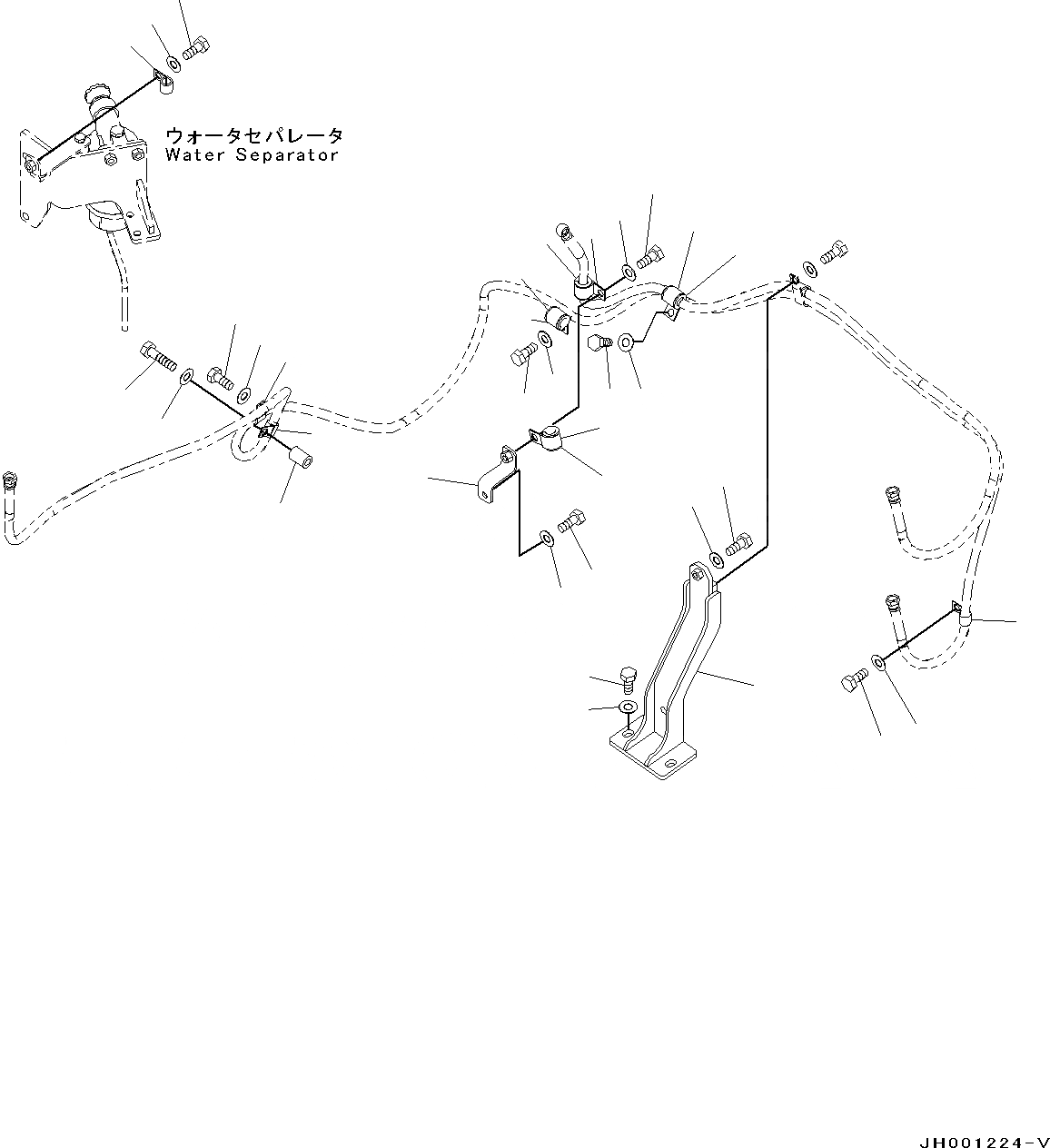 ウォータセパレータ
Water Separator

JH001224-V