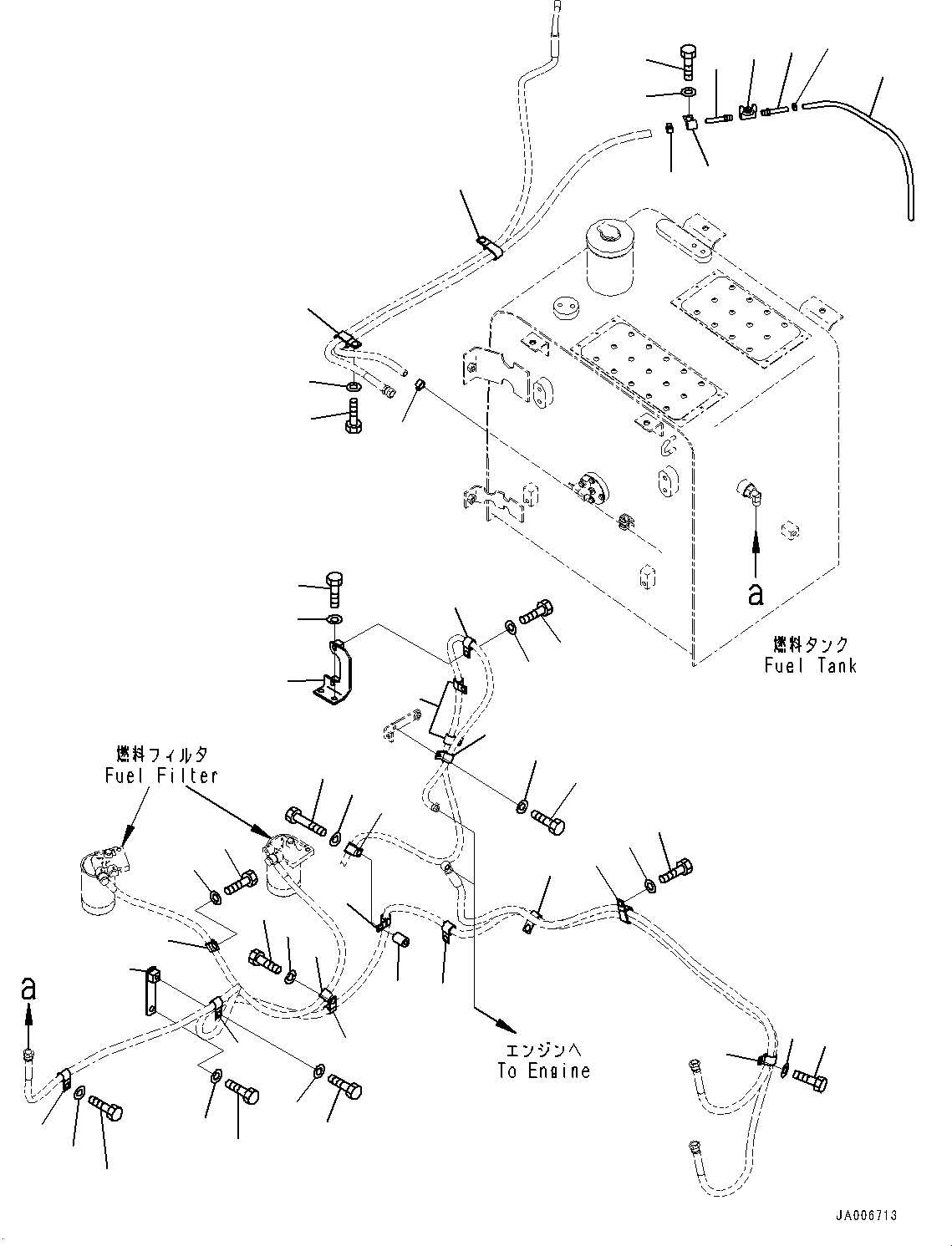 a

燃料タンク
Fuel Tank

燃料フィルタ
Fuel Filter

a

エンジンへ
To Engine

JA006713